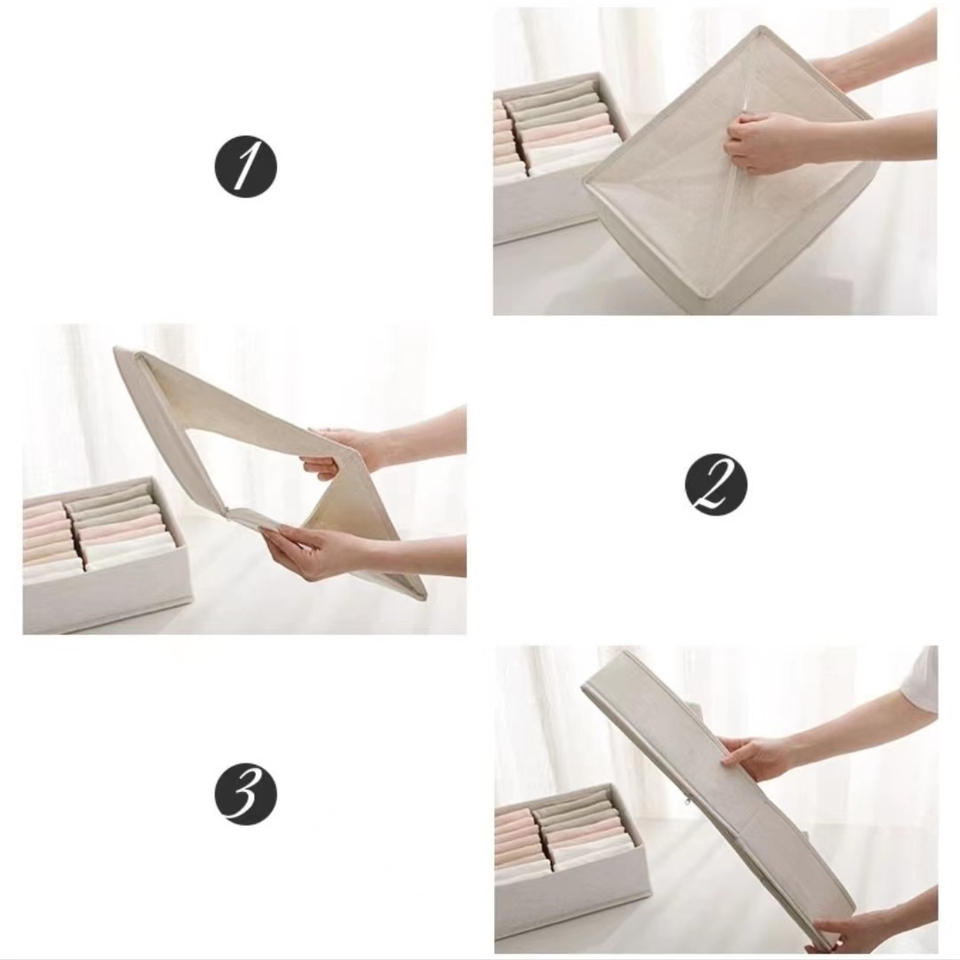 1

2

3