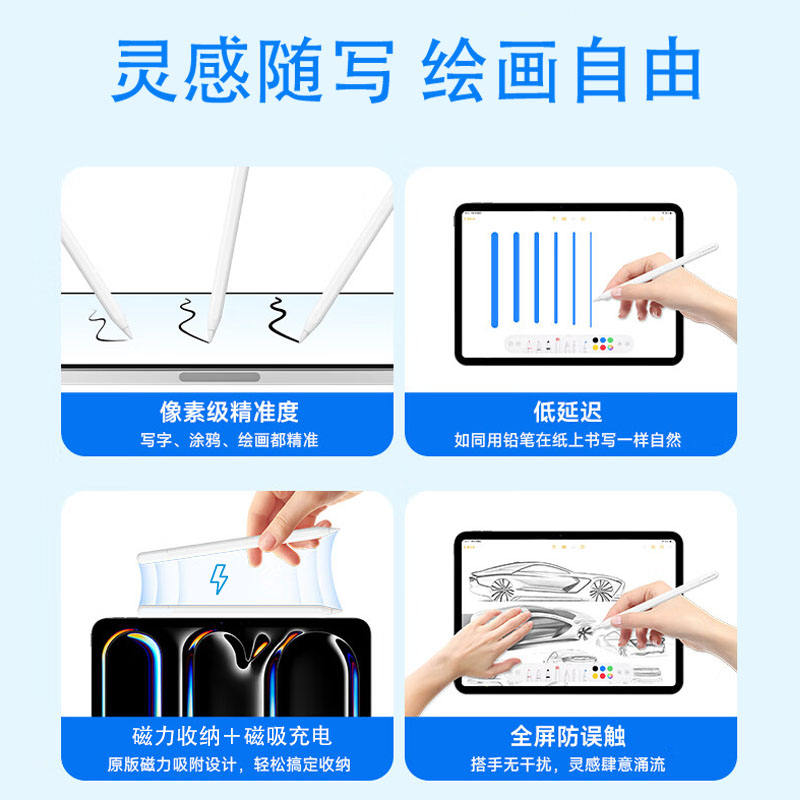 灵感随写 绘画自由

像素级精准度
写字、涂鸦、绘画都精准

低延迟
如同用铅笔在纸上书写一样自然

磁力收纳+磁吸充电
原版磁力吸附设计，轻松搞定收纳

全屏防误触
搭手无干扰，灵感肆意涌流