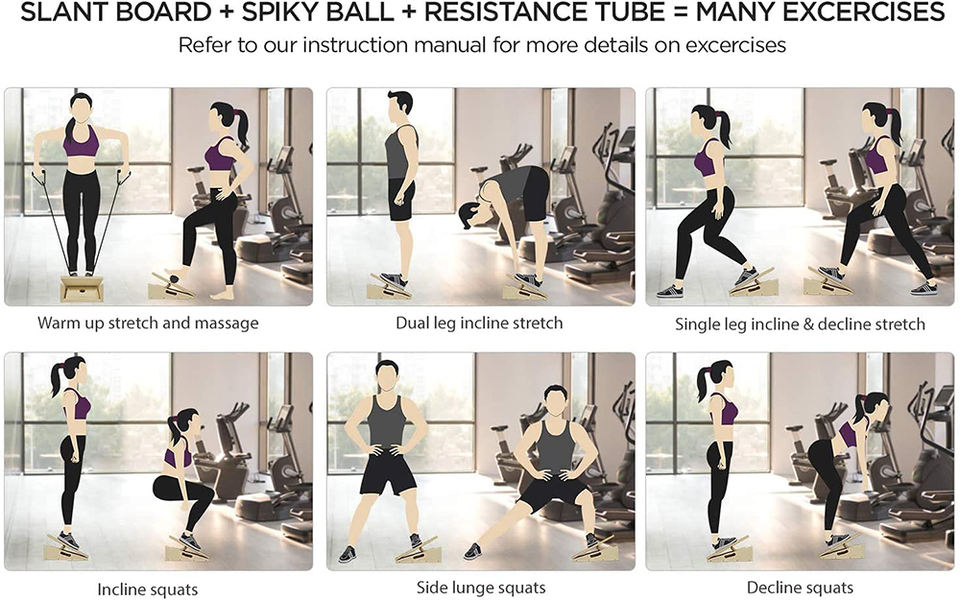 SLANT BOARD + SPIKY BALL + RESISTANCE TUBE = MANY EXCERCISES

Refer to our instruction manual for more details on excercises

Warm up stretch and massage

Dual leg incline stretch

Single leg incline & decline stretch

Incline squats

Side lunge squats

Decline squats