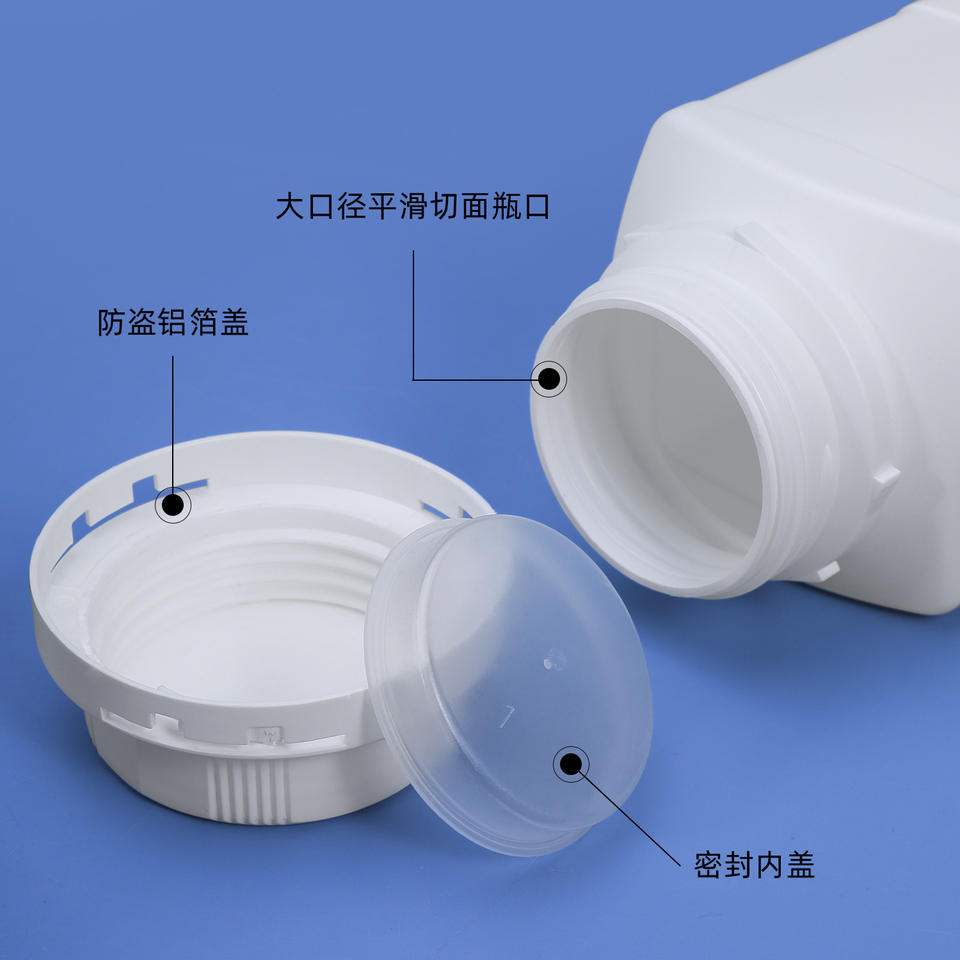 大口径平滑切面瓶口

防盗铝箔盖

密封内盖