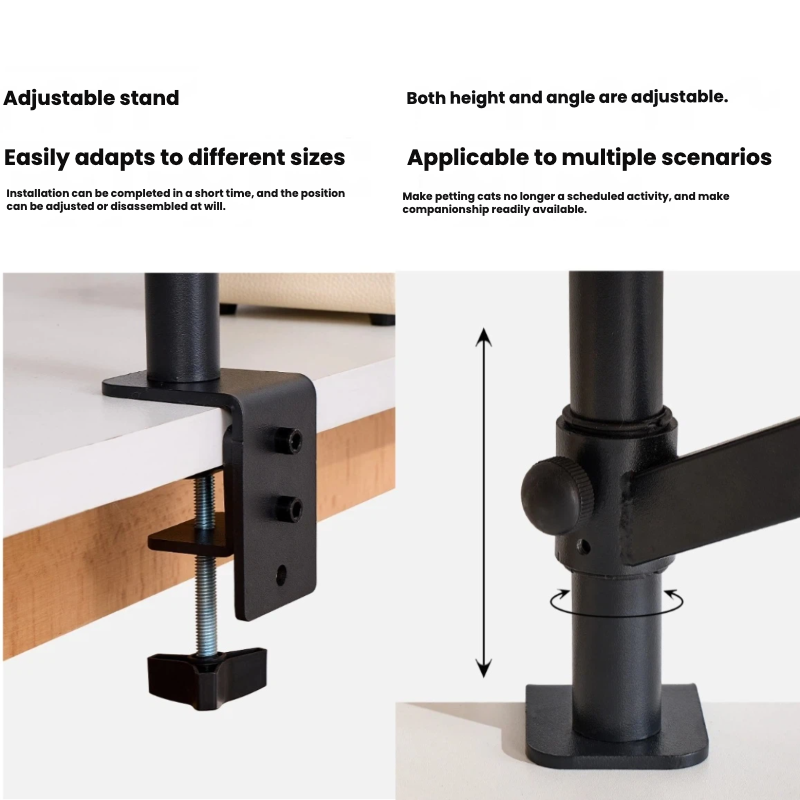 Adjustable stand

Easily adapts to different sizes

Installation can be completed in a short time, and the position can be adjusted or disassembled at will.

Both height and angle are adjustable.

Applicable to multiple scenarios

Make petting cats no longer a scheduled activity, and make companionship readily available.