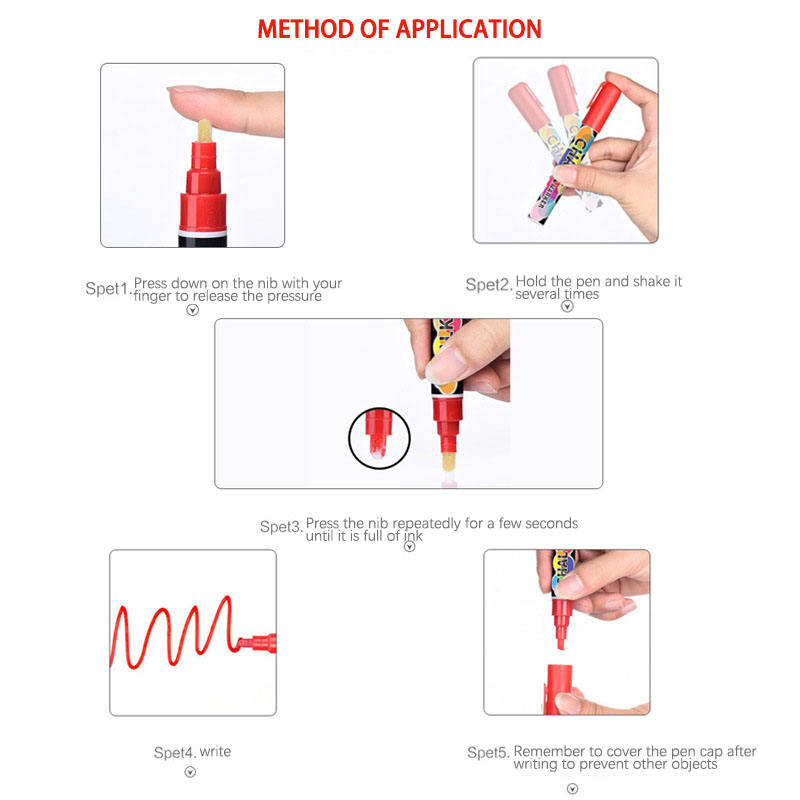 METHOD OF APPLICATION

Spet1. Press down on the nib with your finger to release the pressure

Spet2. Hold the pen and shake it several times

Spet3. Press the nib repeatedly for a few seconds until it is full of ink

Spet4. write

Spet5. Remember to cover the pen cap after writing to prevent other objects