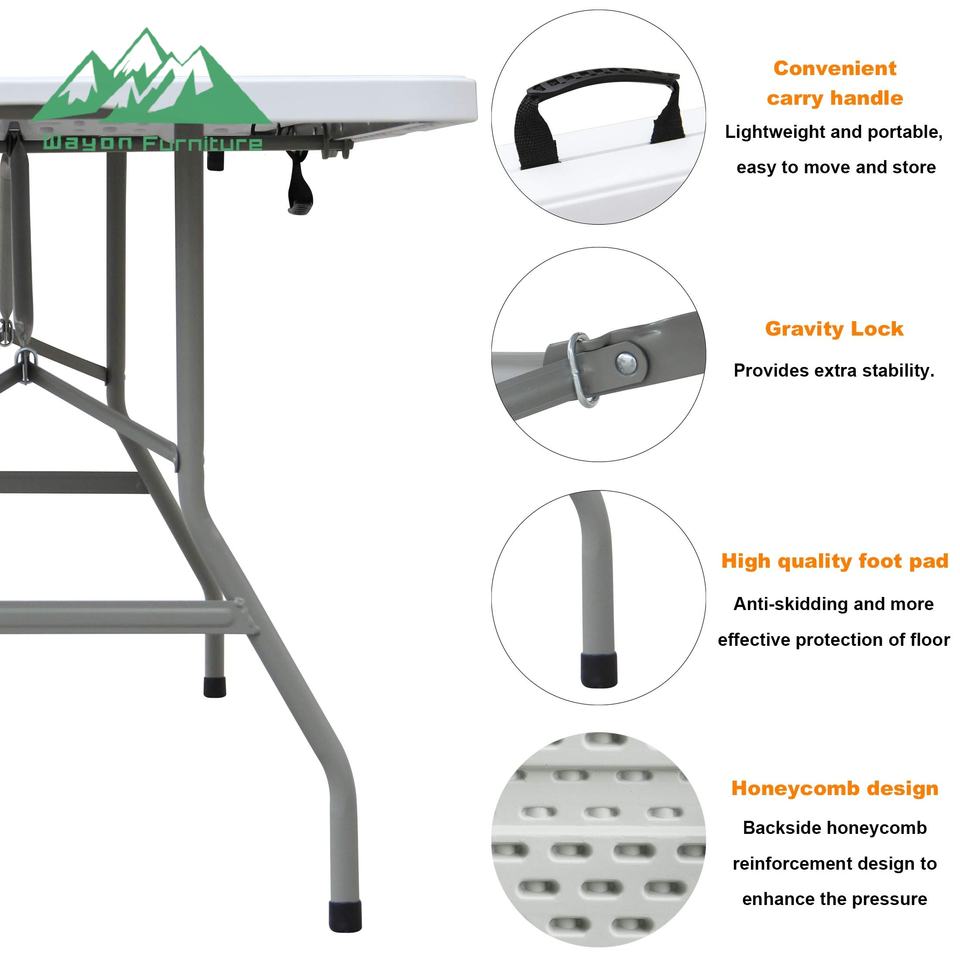 Wayon Furniture

Convenient carry handle

Lightweight and portable, easy to move and store

Gravity Lock

Provides extra stability.

High quality foot pad

Anti-skidding and more effective protection of floor

Honeycomb design

Backside honeycomb reinforcement design to enhance the pressure