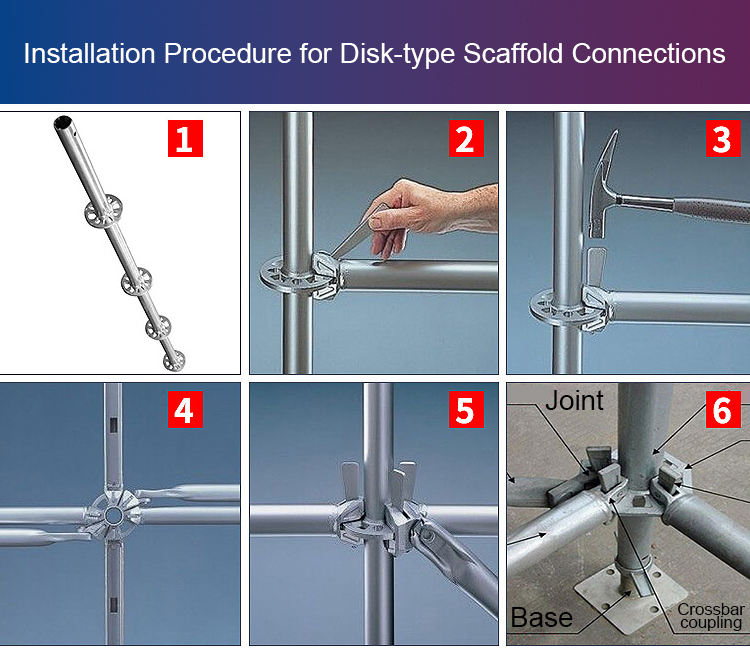 Installation Procedure for Disk-type Scaffold Connections

1

2

3

4

5

6

Joint

Base

Crossbar coupling