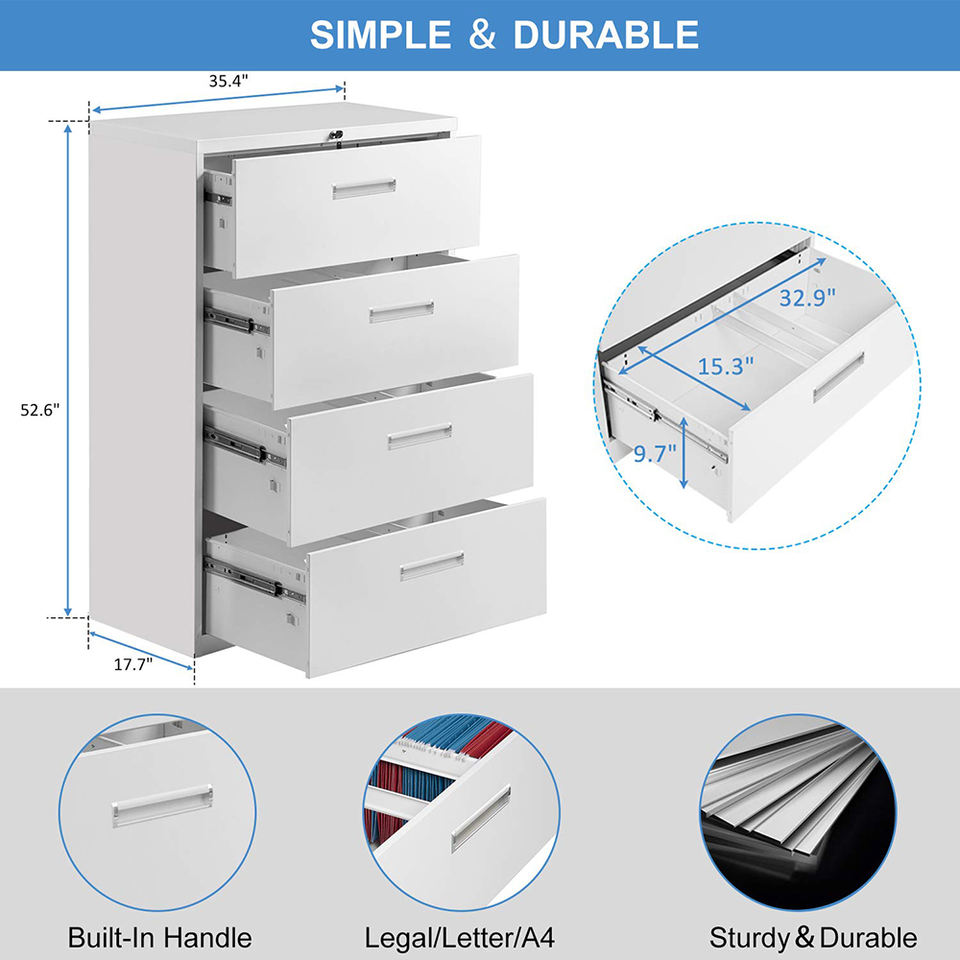 SIMPLE & DURABLE

35.4"

52.6"

17.7"

32.9"

15.3"

9.7"

Built-In Handle

Legal/Letter/A4

Sturdy & Durable