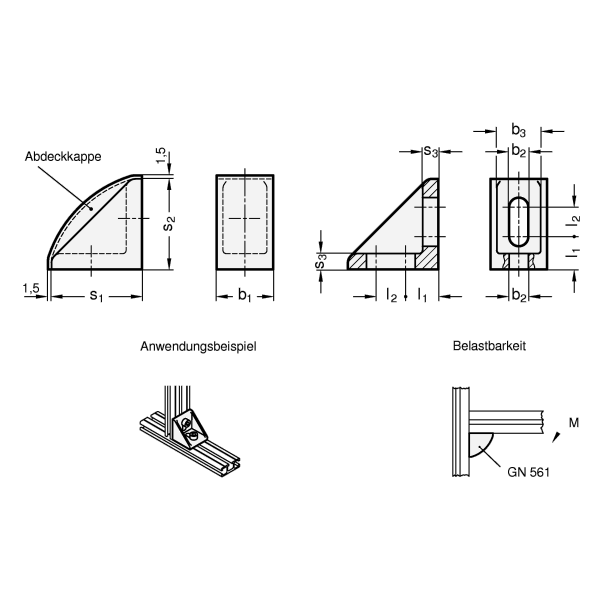 Abdeckkappe

1,5

$s_2$

1,5

$s_1$

$b_1$

$s_3$

$s_3$

$l_2$

$l_1$

$b_3$

$b_2$

$l_2$

$l_1$

$b_2$

Anwendungsbeispiel

Belastbarkeit

M

GN 561