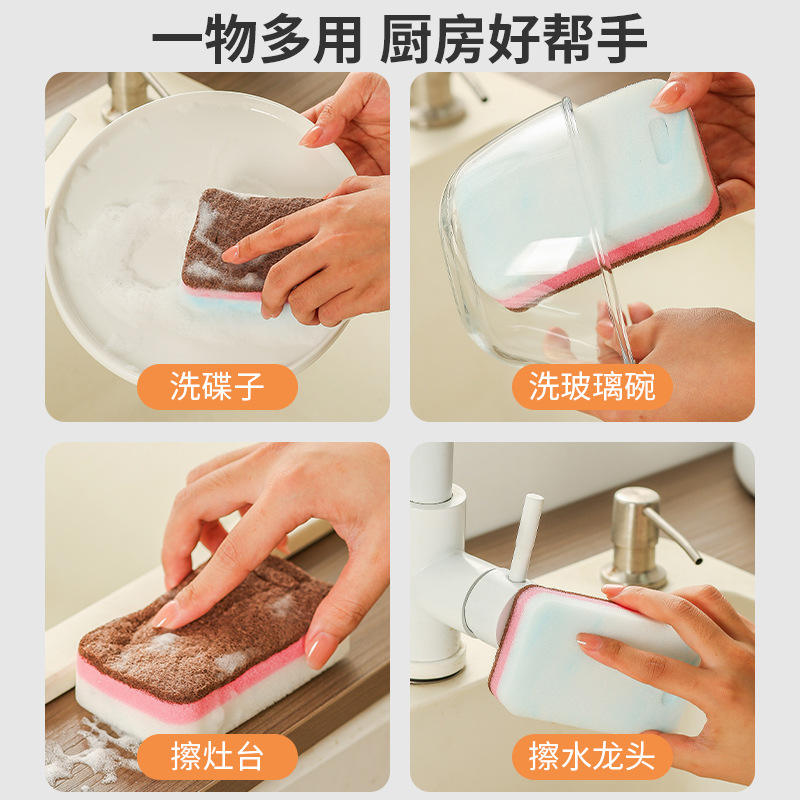 一物多用 厨房好帮手

洗碟子

洗玻璃碗

擦灶台

擦水龙头