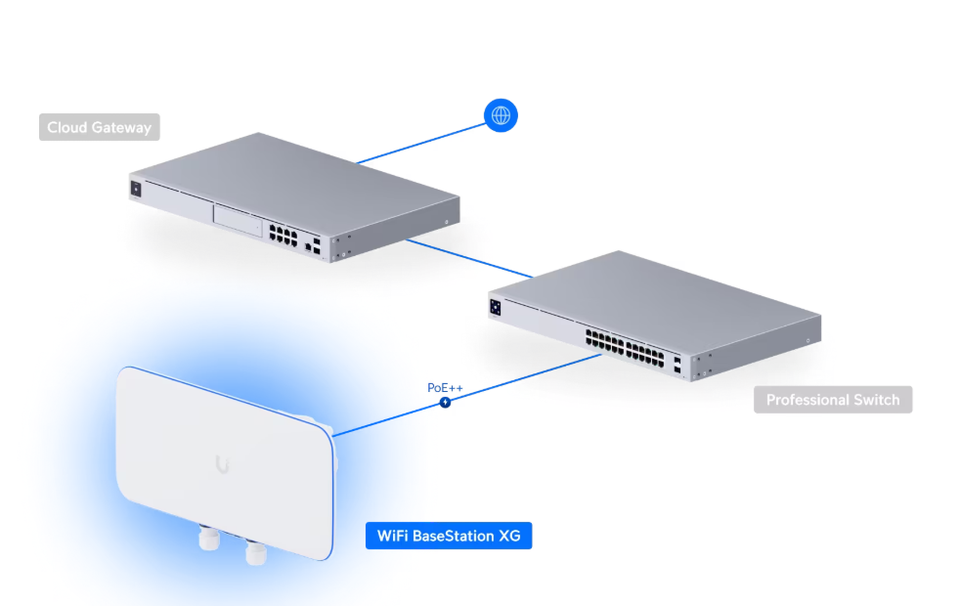 Cloud Gateway

PoE++

Professional Switch

WiFi BaseStation XG