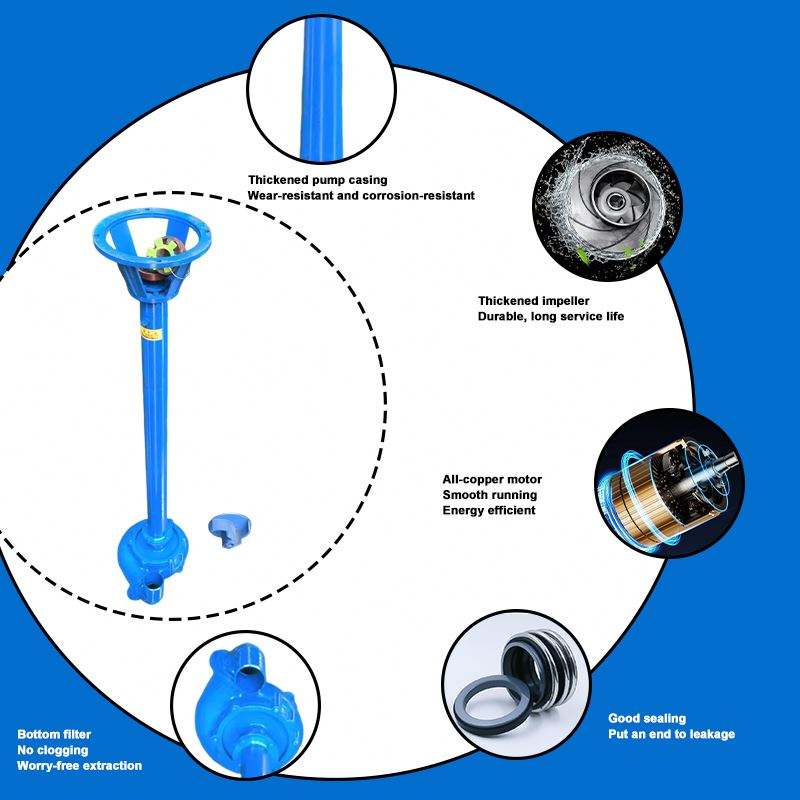 Thickened pump casing
Wear-resistant and corrosion-resistant

Thickened impeller
Durable, long service life

All-copper motor
Smooth running
Energy efficient

Good sealing
Put an end to leakage

Bottom filter
No clogging
Worry-free extraction