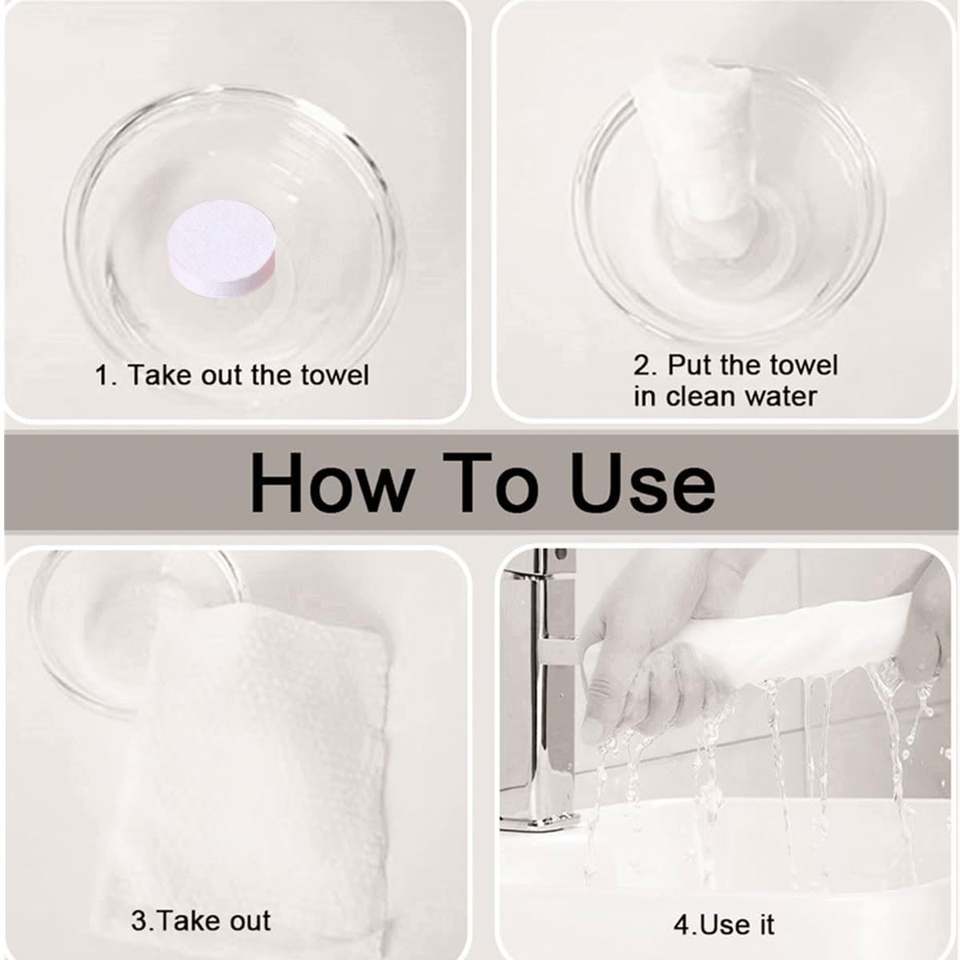 1. Take out the towel

2. Put the towel in clean water

How To Use

3.Take out

4.Use it