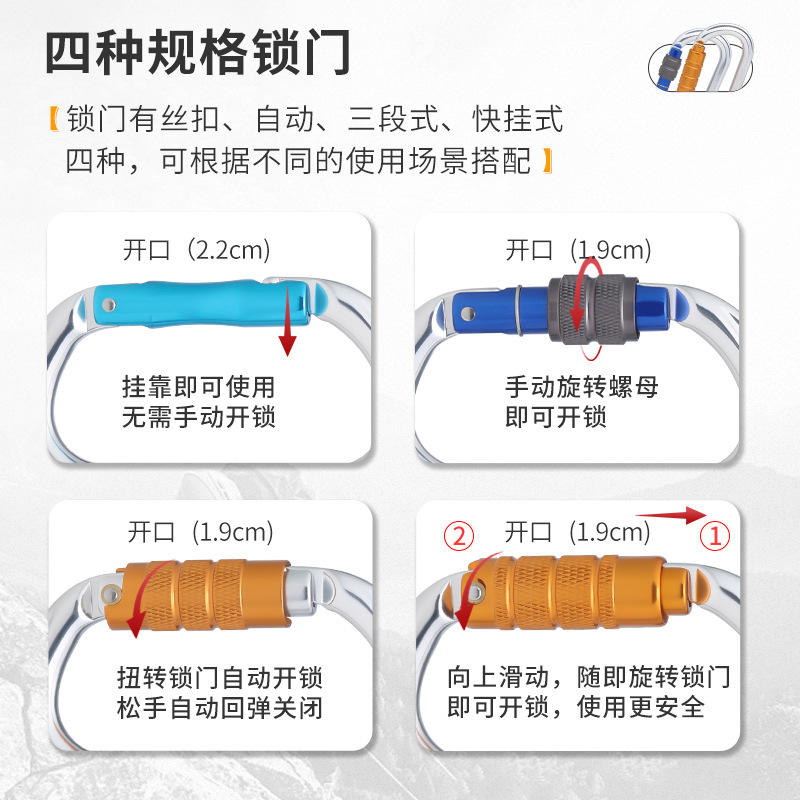 四种规格锁门

【锁门有丝扣、自动、三段式、快挂式四种，可根据不同的使用场景搭配】

开口（2.2cm）

挂靠即可使用
无需手动开锁

开口（1.9cm）

手动旋转螺母
即可开锁

开口（1.9cm）

扭转锁门自动开锁
松手自动回弹关闭

② 开口（1.9cm） ①

向上滑动，随即旋转锁门
即可开锁，使用更安全