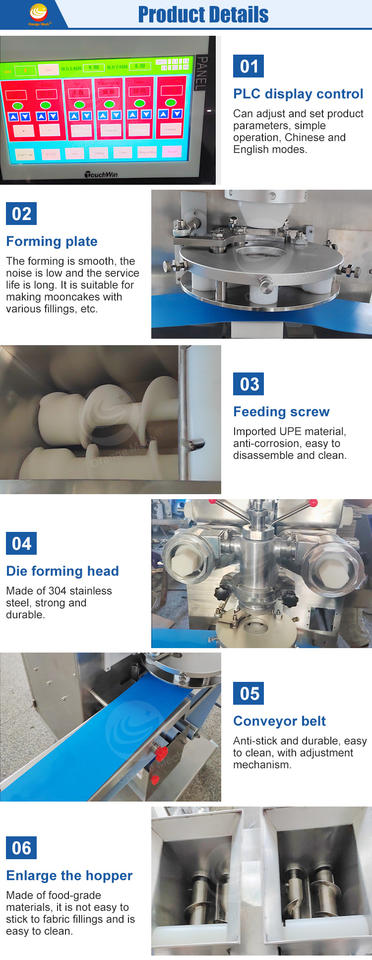 Product Details

PANEL
TouchWin

01
PLC display control
Can adjust and set product parameters, simple operation, Chinese and English modes.

02
Forming plate
The forming is smooth, the noise is low and the service life is long. It is suitable for making mooncakes with various fillings, etc.

03
Feeding screw
Imported UPE material, anti-corrosion, easy to disassemble and clean.

04
Die forming head
Made of 304 stainless steel, strong and durable.

05
Conveyor belt
Anti-stick and durable, easy to clean, with adjustment mechanism.

06
Enlarge the hopper
Made of food-grade materials, it is not easy to stick to fabric fillings and is easy to clean.