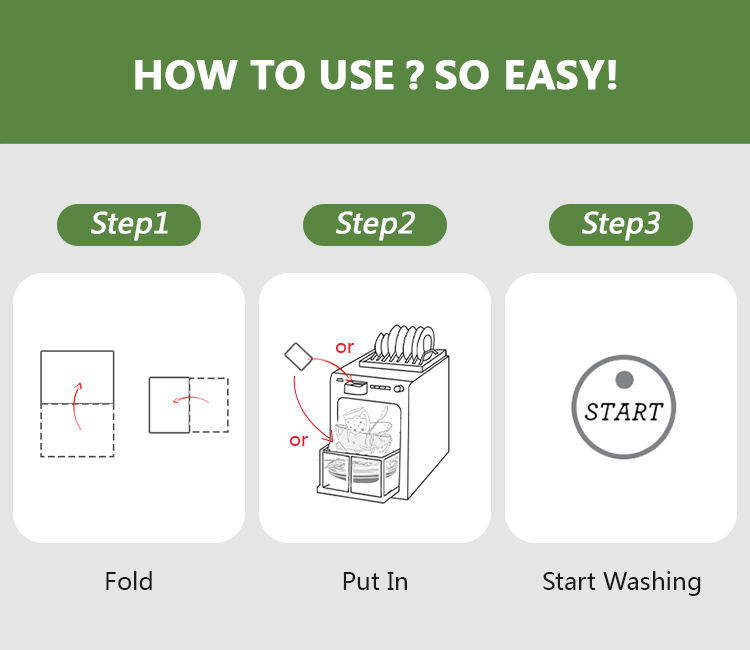 HOW TO USE ? SO EASY!

Step1

Fold

Step2

or

or

Put In

Step3

START

Start Washing