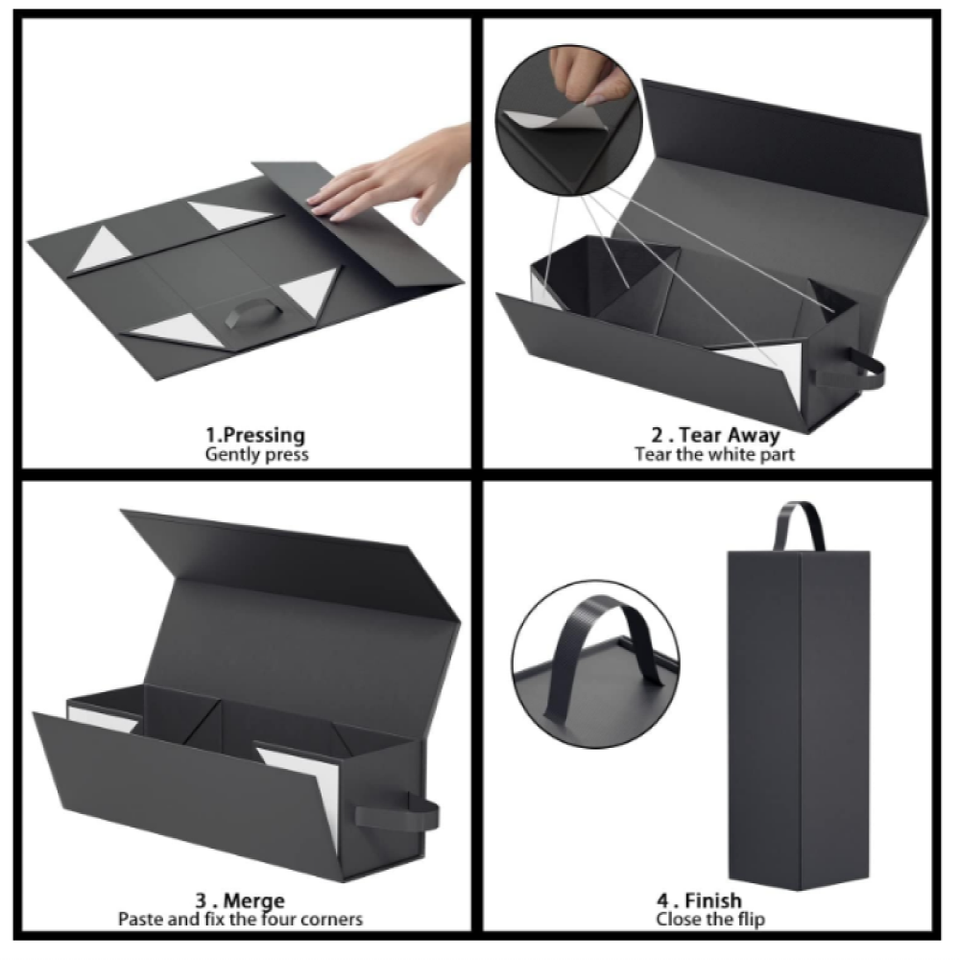 1.Pressing
Gently press

2 . Tear Away
Tear the white part

3 . Merge
Paste and fix the four corners

4 . Finish
Close the flip