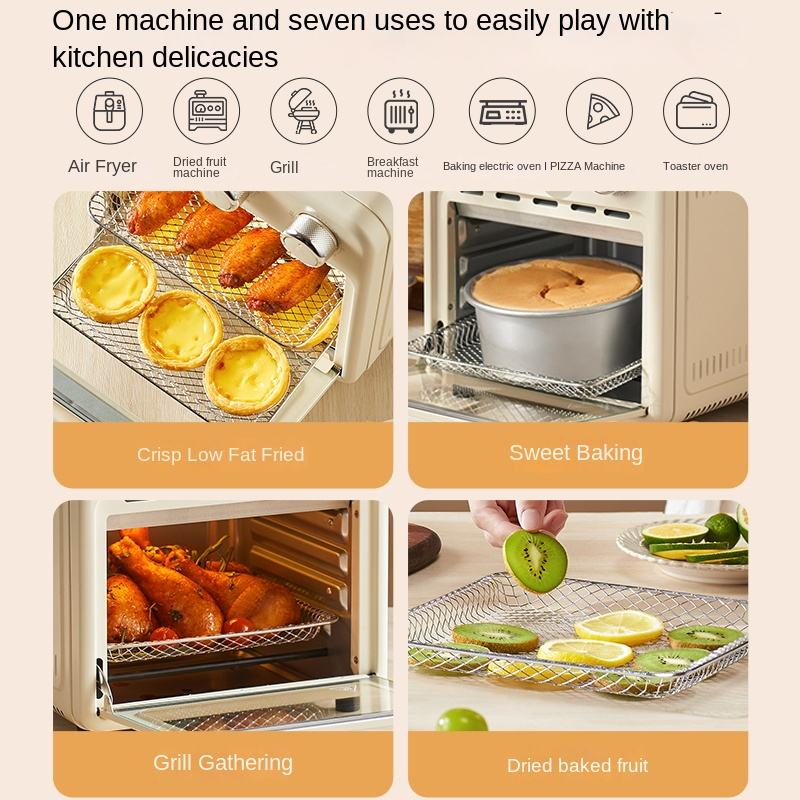 One machine and seven uses to easily play with kitchen delicacies

Air Fryer

Dried fruit machine

Grill

Breakfast machine

Baking electric oven I PIZZA Machine

Toaster oven

Crisp Low Fat Fried

Sweet Baking

Grill Gathering

Dried baked fruit