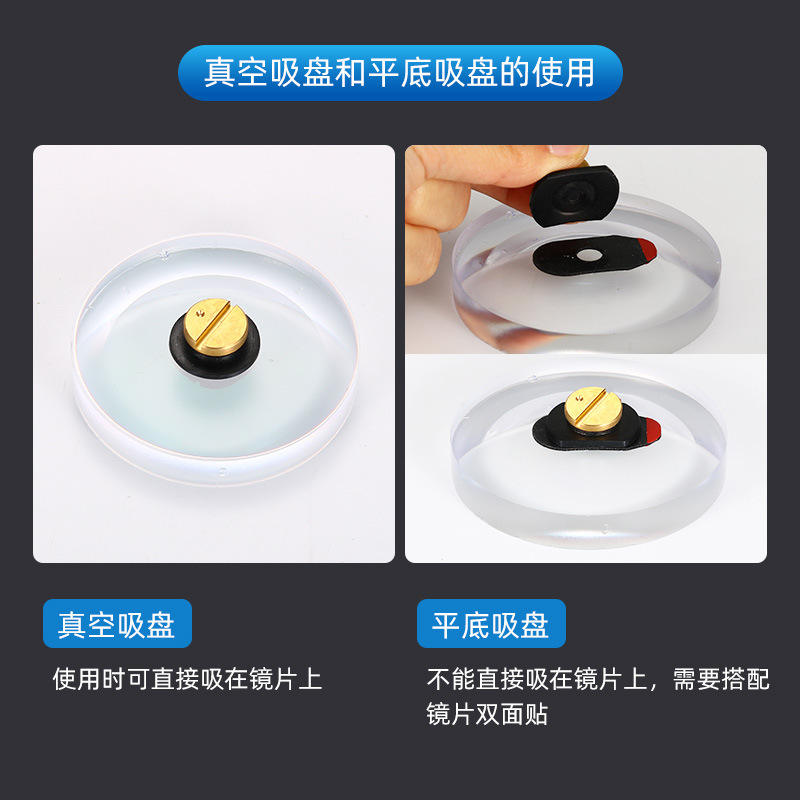 真空吸盘和平底吸盘的使用

真空吸盘

使用时可直接吸在镜片上

平底吸盘

不能直接吸在镜片上，需要搭配镜片双面贴