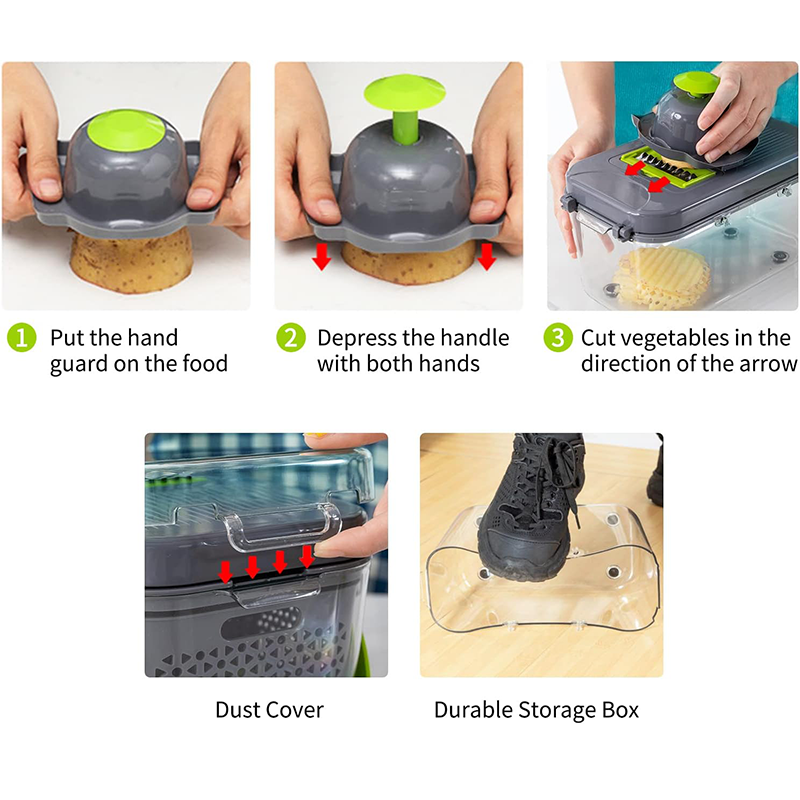 1 Put the hand guard on the food

2 Depress the handle with both hands

3 Cut vegetables in the direction of the arrow

Dust Cover

Durable Storage Box