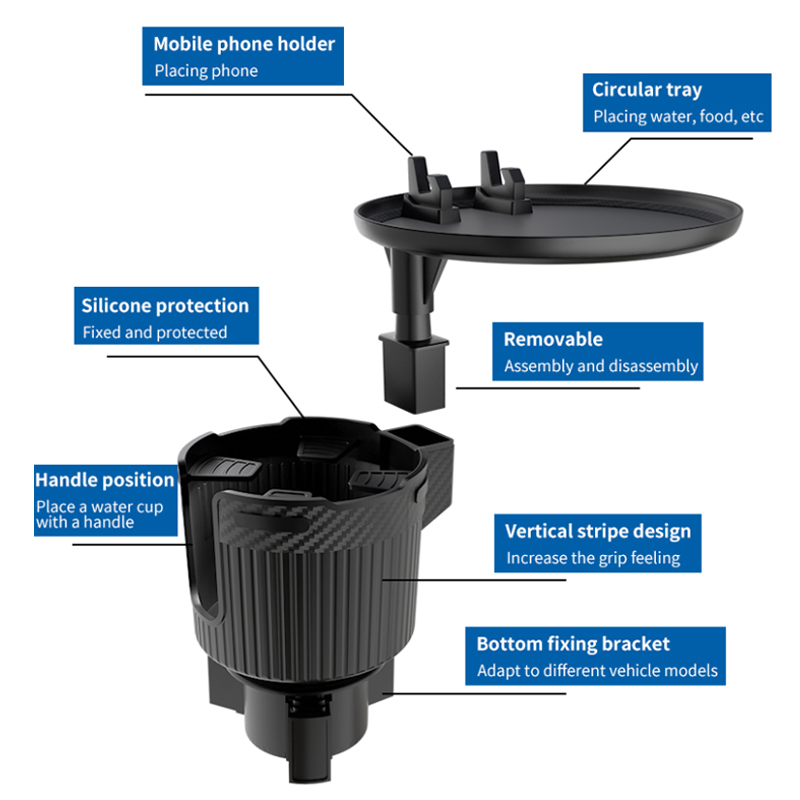 Mobile phone holder
Placing phone

Circular tray
Placing water, food, etc

Silicone protection
Fixed and protected

Removable
Assembly and disassembly

Handle position
Place a water cup with a handle

Vertical stripe design
Increase the grip feeling

Bottom fixing bracket
Adapt to different vehicle models