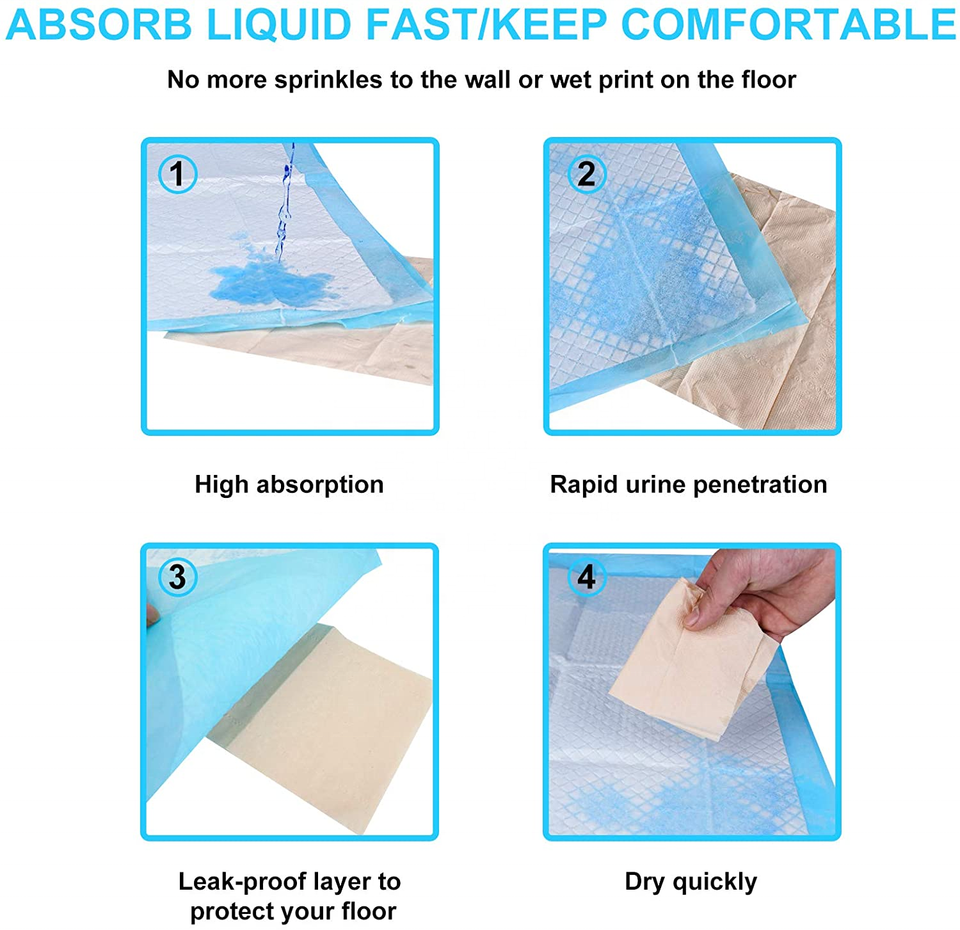 ABSORB LIQUID FAST/KEEP COMFORTABLE

No more sprinkles to the wall or wet print on the floor

1

High absorption

2

Rapid urine penetration

3

Leak-proof layer to protect your floor

4

Dry quickly