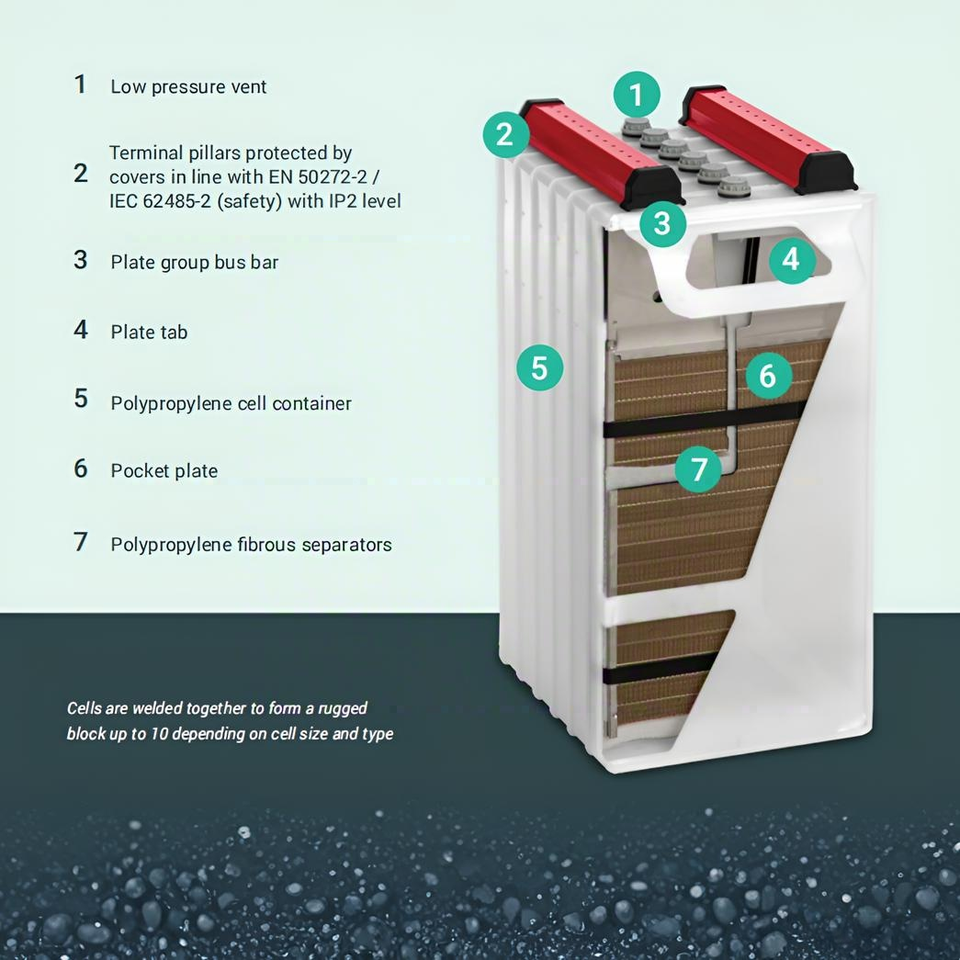 1 Low pressure vent

2 Terminal pillars protected by covers in line with EN 50272-2 / IEC 62485-2 (safety) with IP2 level

3 Plate group bus bar

4 Plate tab

5 Polypropylene cell container

6 Pocket plate

7 Polypropylene fibrous separators

Cells are welded together to form a rugged block up to 10 depending on cell size and type

1

2

3

4

5

6

7