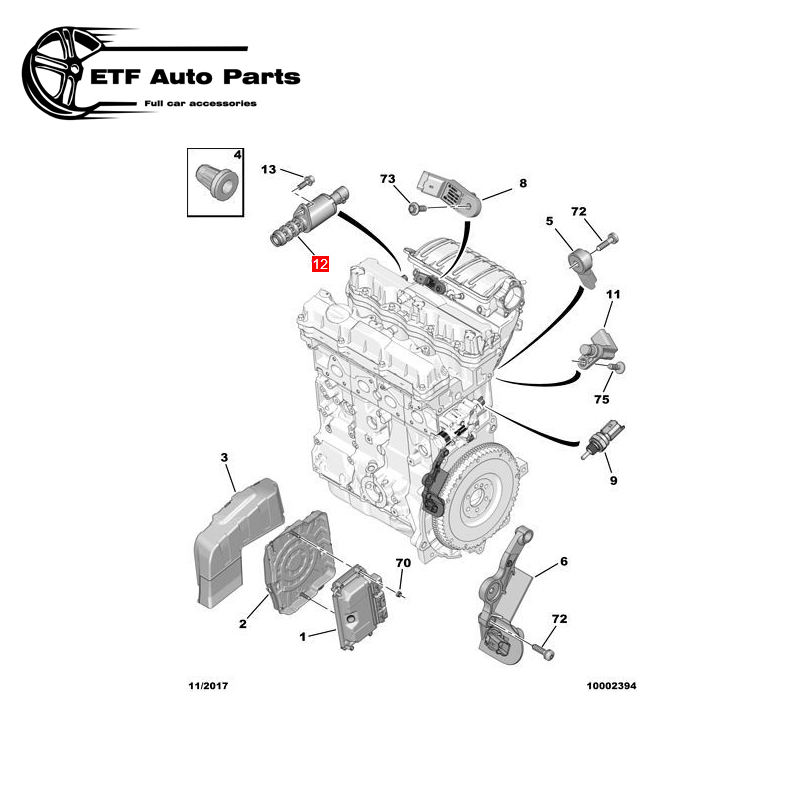 ETF Auto Parts
Full car accessories

4
13
73
8
72
5
12
11
75
9
3
70
6
2
1
72

11/2017
10002394