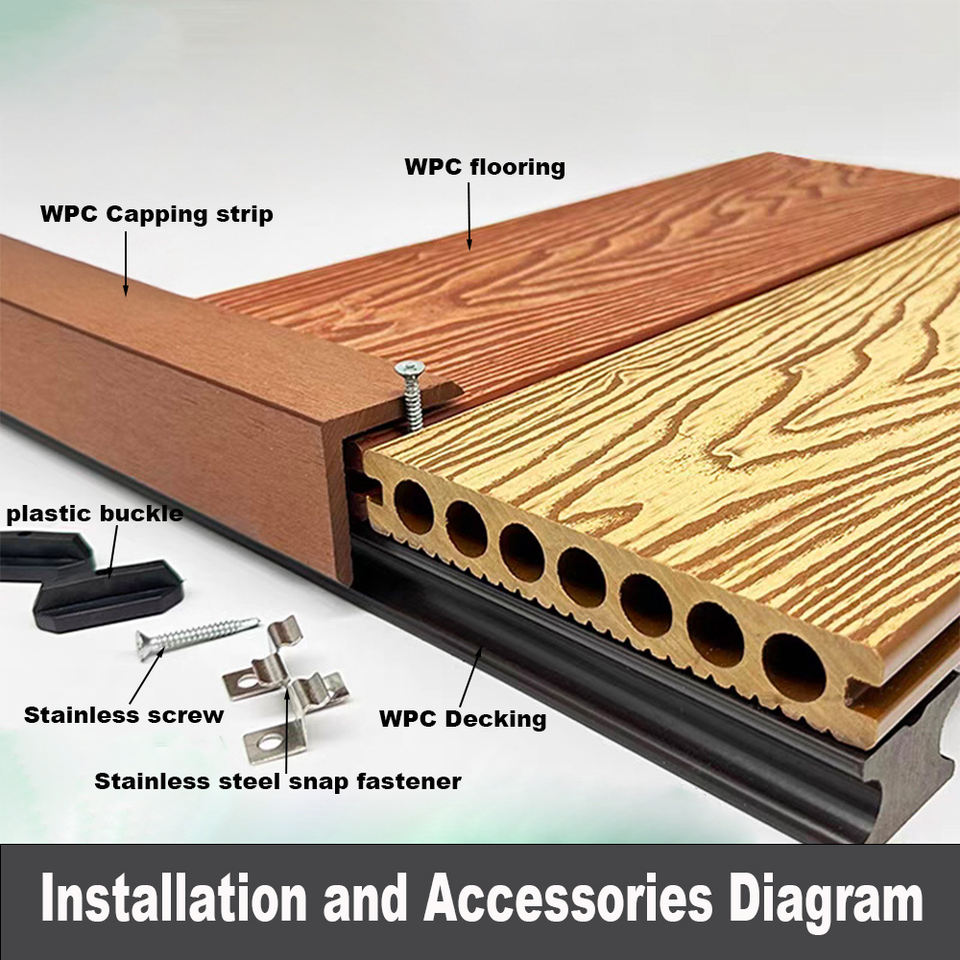 WPC flooring

WPC Capping strip

plastic buckle

Stainless screw

WPC Decking

Stainless steel snap fastener

Installation and Accessories Diagram