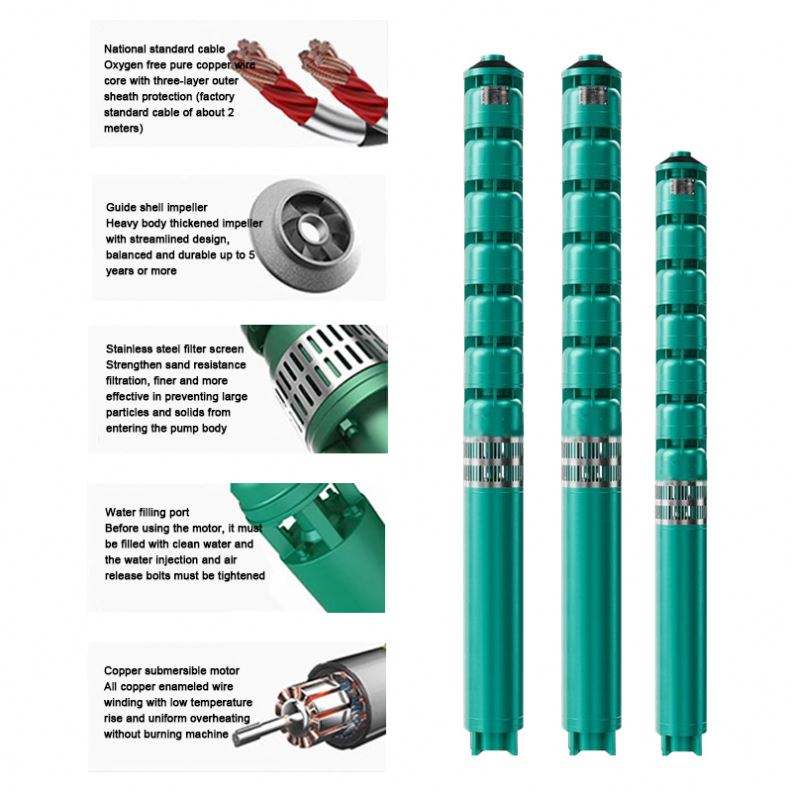 National standard cable
Oxygen free pure copper wire core with three-layer outer sheath protection (factory standard cable of about 2 meters)

Guide shell impeller
Heavy body thickened impeller with streamlined design, balanced and durable up to 5 years or more

Stainless steel filter screen
Strengthen sand resistance filtration, finer and more effective in preventing large particles and solids from entering the pump body

Water filling port
Before using the motor, it must be filled with clean water and the water injection and air release bolts must be tightened

Copper submersible motor
All copper enameled wire winding with low temperature rise and uniform overheating without burning machine