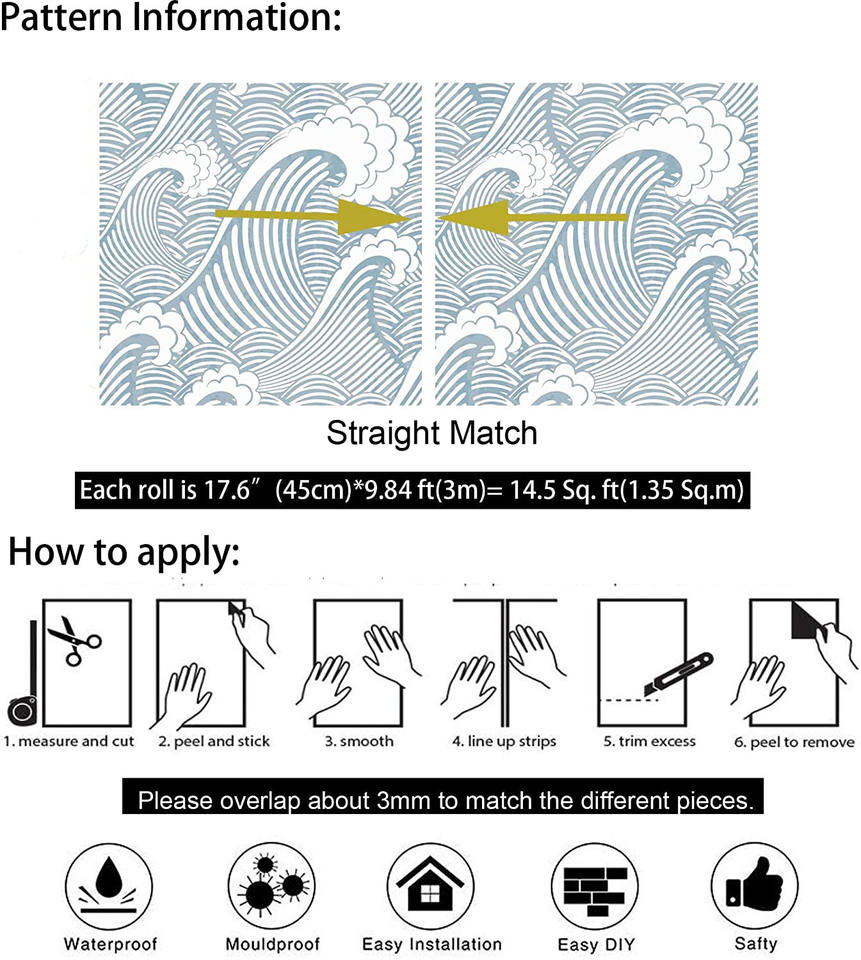 Pattern Information:

Straight Match

Each roll is 17.6″ (45cm)*9.84 ft(3m)= 14.5 Sq. ft(1.35 Sq.m)

How to apply:

1. measure and cut
2. peel and stick
3. smooth
4. line up strips
5. trim excess
6. peel to remove

Please overlap about 3mm to match the different pieces.

Waterproof
Mouldproof
Easy Installation
Easy DIY
Safty