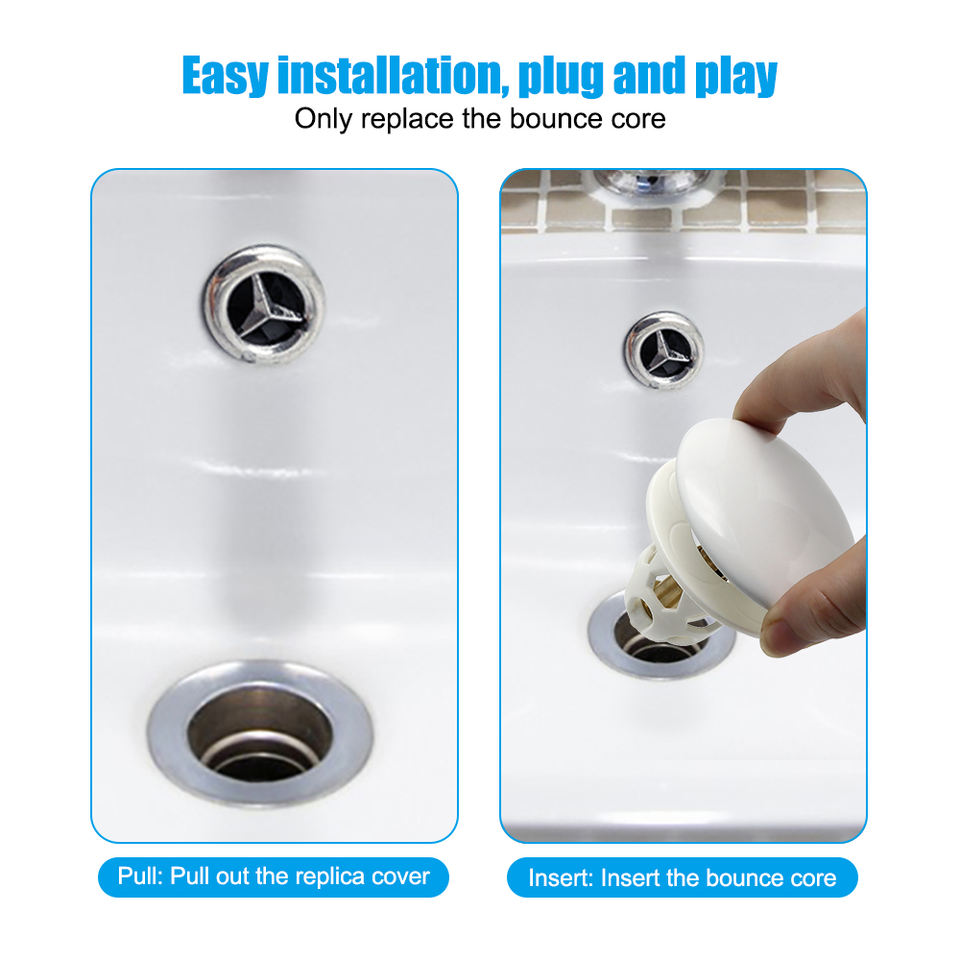 Easy installation, plug and play
Only replace the bounce core

Pull: Pull out the replica cover

Insert: Insert the bounce core