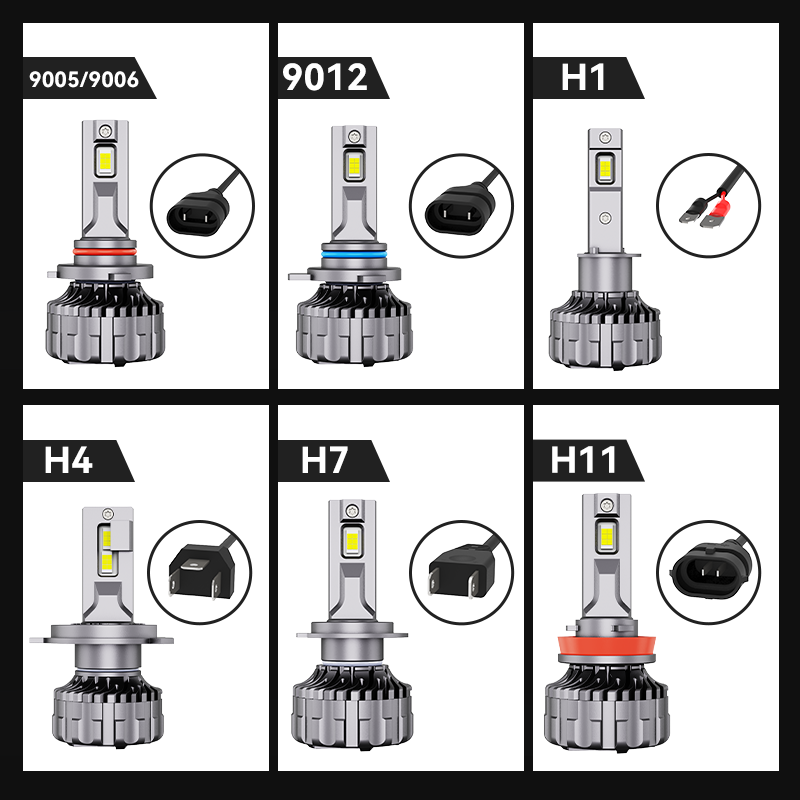 9005/9006

9012

H1

H4

H7

H11