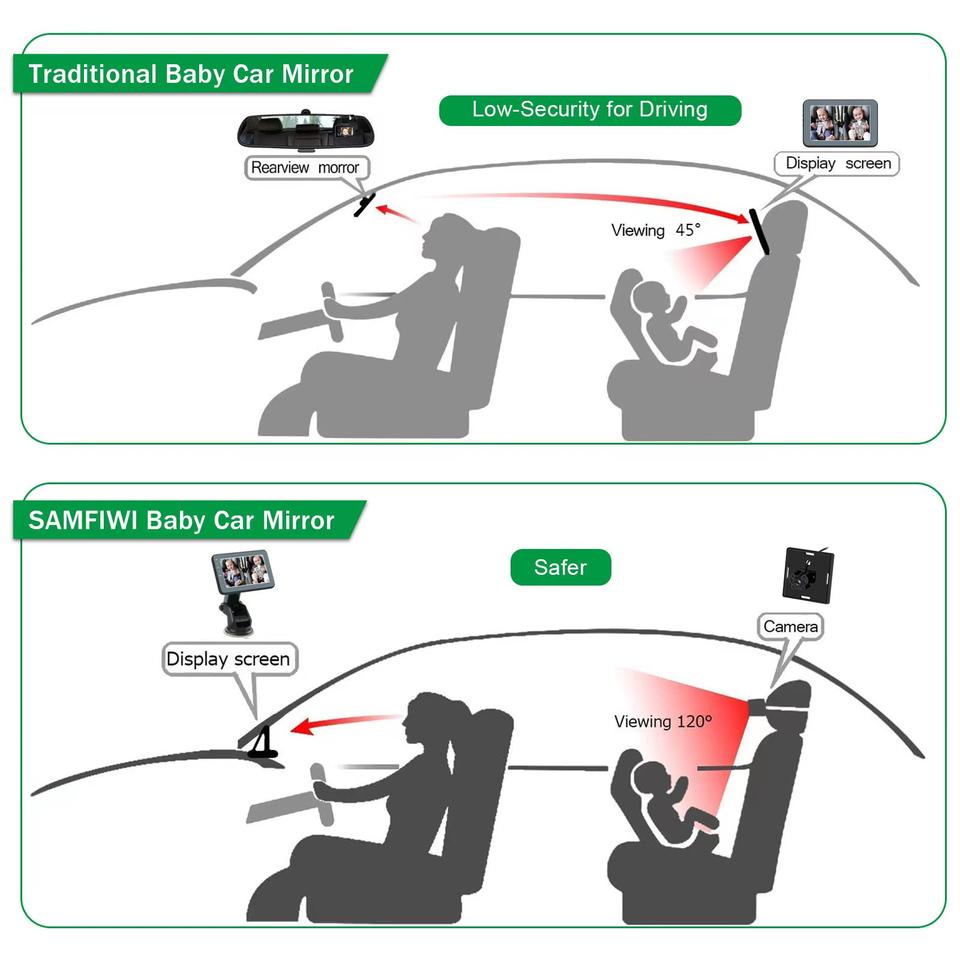 Traditional Baby Car Mirror

Low-Security for Driving

Rearview morror

Display screen

Viewing 45°

SAMFIWI Baby Car Mirror

Safer

Display screen

Camera

Viewing 120°