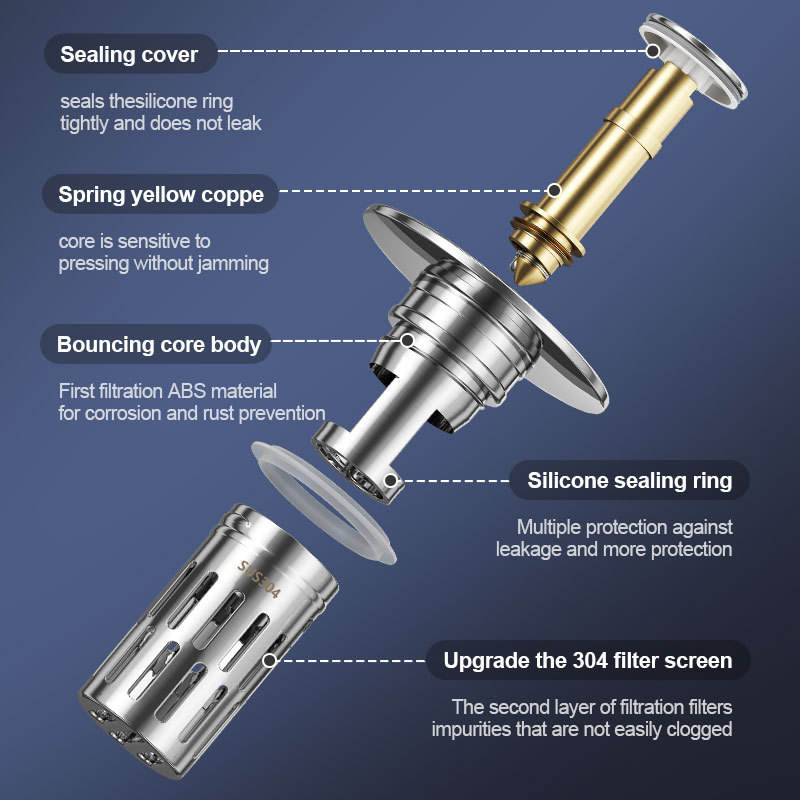 Sealing cover

seals thesilicone ring tightly and does not leak

Spring yellow coppe

core is sensitive to pressing without jamming

Bouncing core body

First filtration ABS material for corrosion and rust prevention

Silicone sealing ring

Multiple protection against leakage and more protection

SUS304

Upgrade the 304 filter screen

The second layer of filtration filters impurities that are not easily clogged