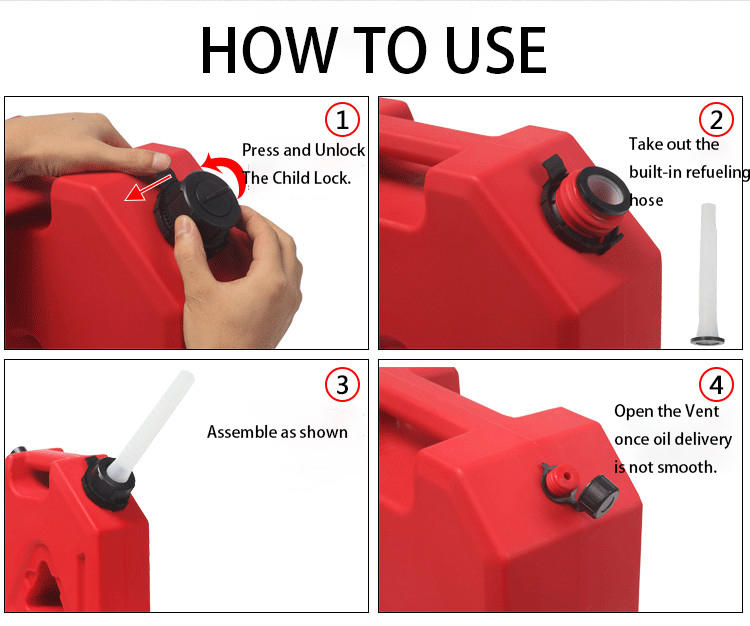 HOW TO USE

1
Press and Unlock The Child Lock.

2
Take out the built-in refueling hose

3
Assemble as shown

4
Open the Vent once oil delivery is not smooth.