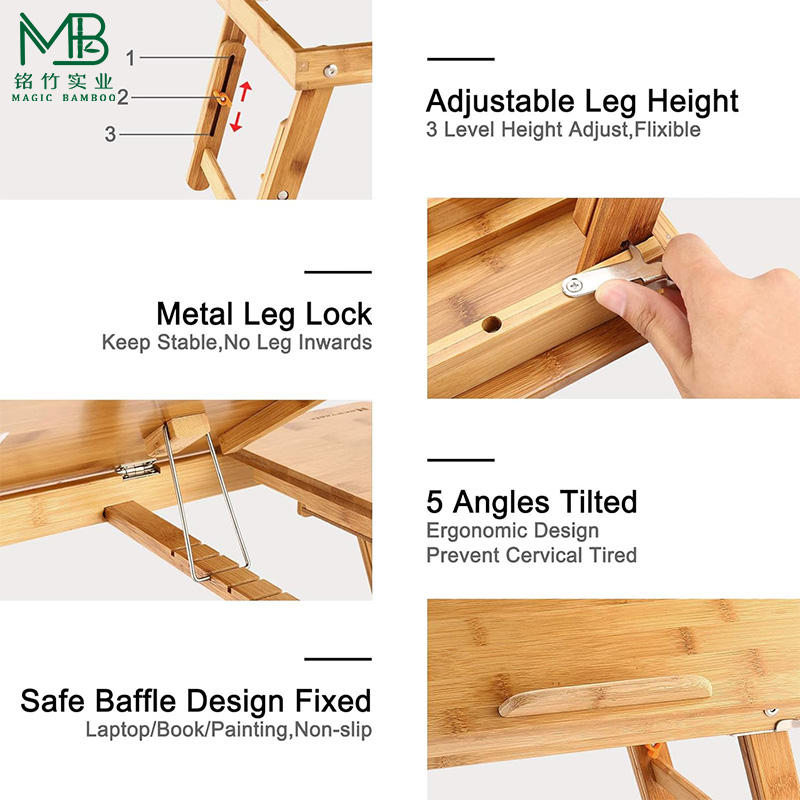 MB
铭竹实业
MAGIC BAMBOO

1
2
3

Adjustable Leg Height
3 Level Height Adjust,Flixible

Metal Leg Lock
Keep Stable,No Leg Inwards

5 Angles Tilted
Ergonomic Design
Prevent Cervical Tired

Safe Baffle Design Fixed
Laptop/Book/Painting,Non-slip