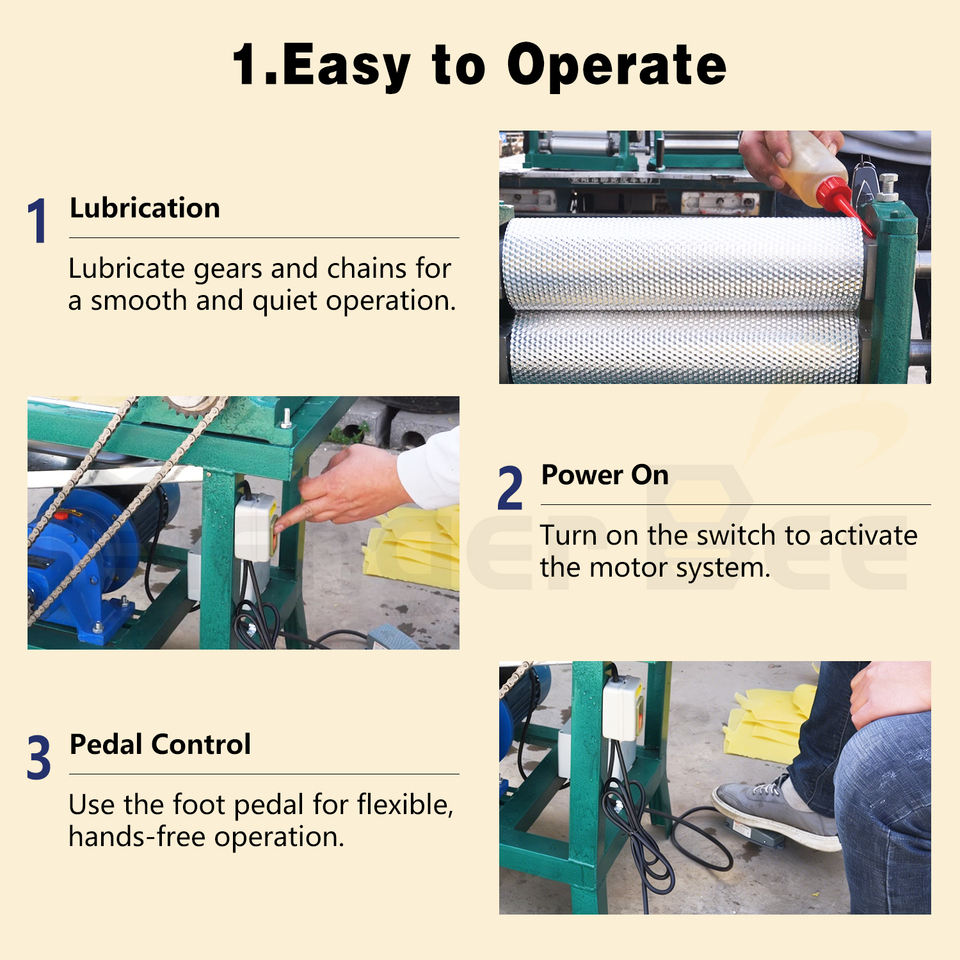 1.Easy to Operate

1 Lubrication

Lubricate gears and chains for a smooth and quiet operation.

2 Power On

Turn on the switch to activate the motor system.

3 Pedal Control

Use the foot pedal for flexible, hands-free operation.