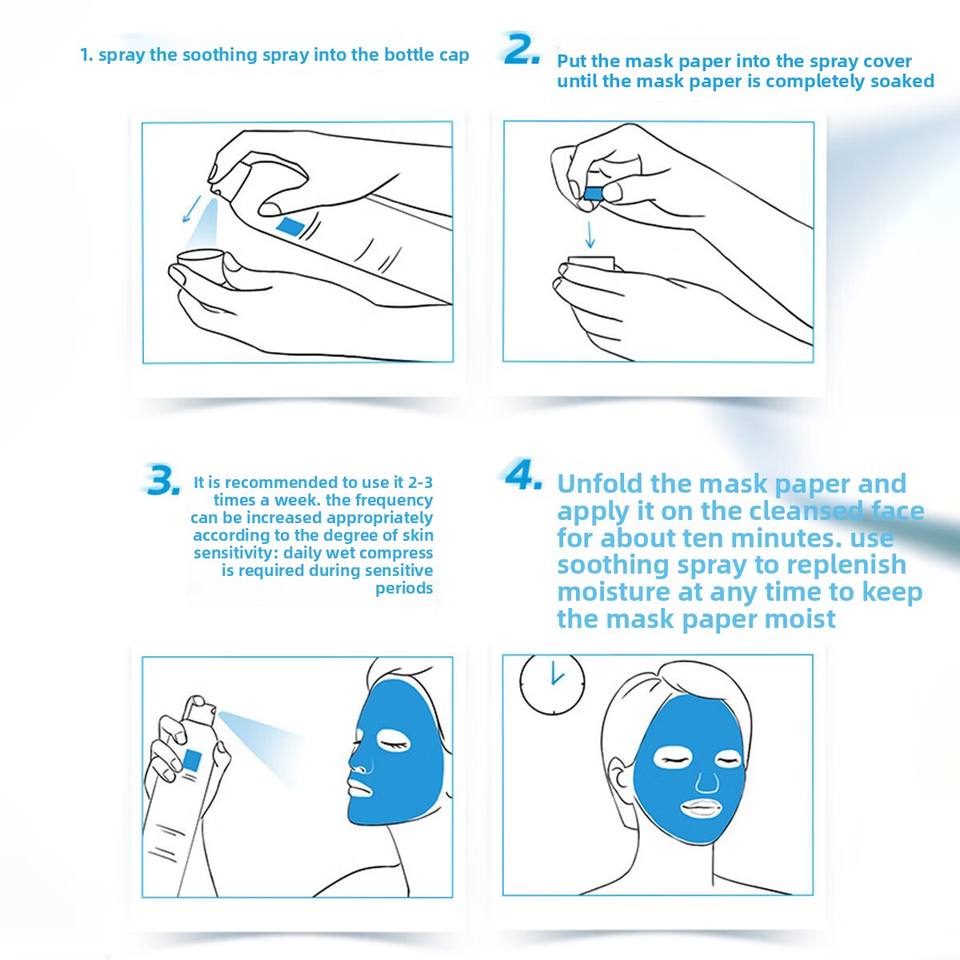 1. spray the soothing spray into the bottle cap

2. Put the mask paper into the spray cover until the mask paper is completely soaked

3. It is recommended to use it 2-3 times a week. the frequency can be increased appropriately according to the degree of skin sensitivity: daily wet compress is required during sensitive periods

4. Unfold the mask paper and apply it on the cleansed face for about ten minutes. use soothing spray to replenish moisture at any time to keep the mask paper moist