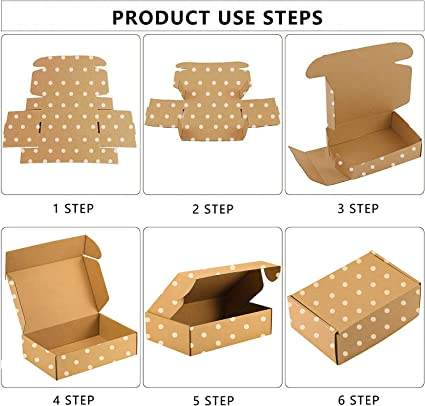 PRODUCT USE STEPS

1 STEP

2 STEP

3 STEP

4 STEP

5 STEP

6 STEP