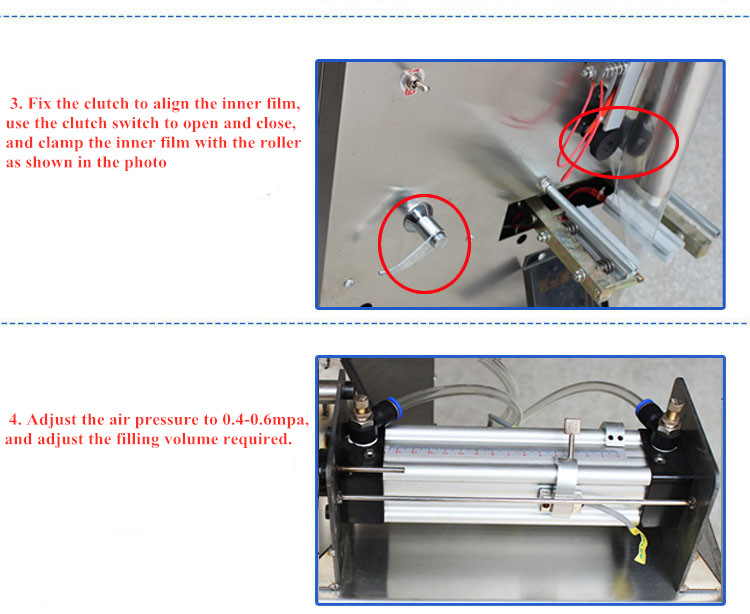 3. Fix the clutch to align the inner film, use the clutch switch to open and close, and clamp the inner film with the roller as shown in the photo

4. Adjust the air pressure to 0.4-0.6mpa, and adjust the filling volume required.