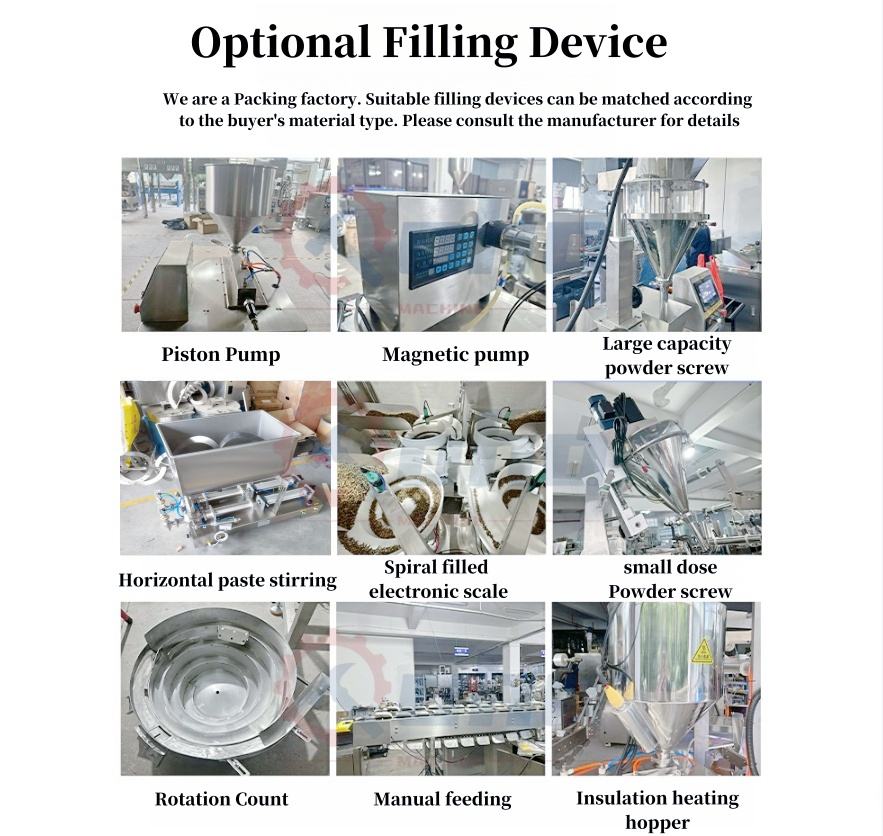 Optional Filling Device

We are a Packing factory. Suitable filling devices can be matched according to the buyer's material type. Please consult the manufacturer for details

Piston Pump

Magnetic pump

Large capacity powder screw

Horizontal paste stirring

Spiral filled electronic scale

small dose Powder screw

Rotation Count

Manual feeding

Insulation heating hopper