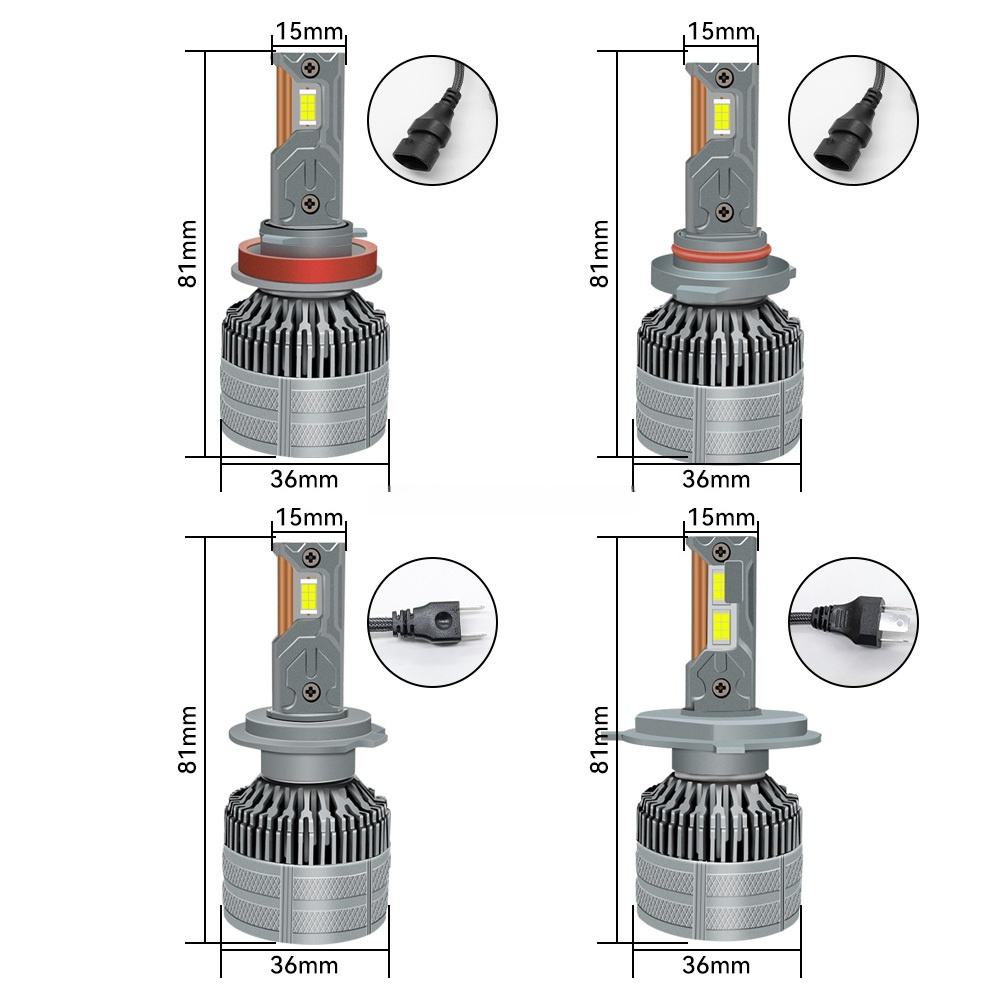 15mm
81mm
36mm

15mm
81mm
36mm

15mm
81mm
36mm

15mm
81mm
36mm