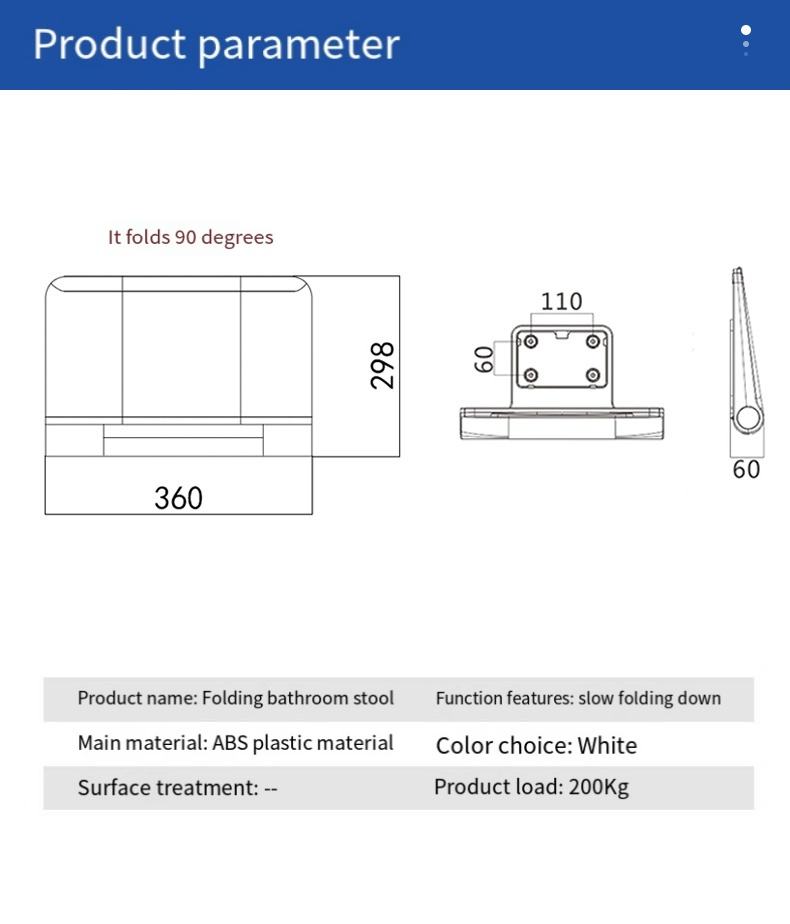 Product parameter

It folds 90 degrees

298

360

110

60

60

| Product name: Folding bathroom stool | Function features: slow folding down |
|---|---|
| Main material: ABS plastic material | Color choice: White |
| Surface treatment: -- | Product load: 200Kg |