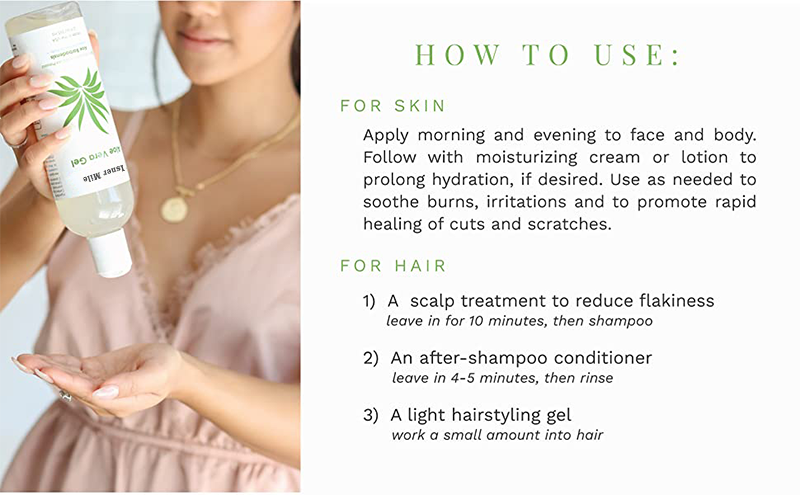 Tsner Mile
Aloe Vera Gel

HOW TO USE:

FOR SKIN

Apply morning and evening to face and body. Follow with moisturizing cream or lotion to prolong hydration, if desired. Use as needed to soothe burns, irritations and to promote rapid healing of cuts and scratches.

FOR HAIR

1) A scalp treatment to reduce flakiness
leave in for 10 minutes, then shampoo

2) An after-shampoo conditioner
leave in 4-5 minutes, then rinse

3) A light hairstyling gel
work a small amount into hair