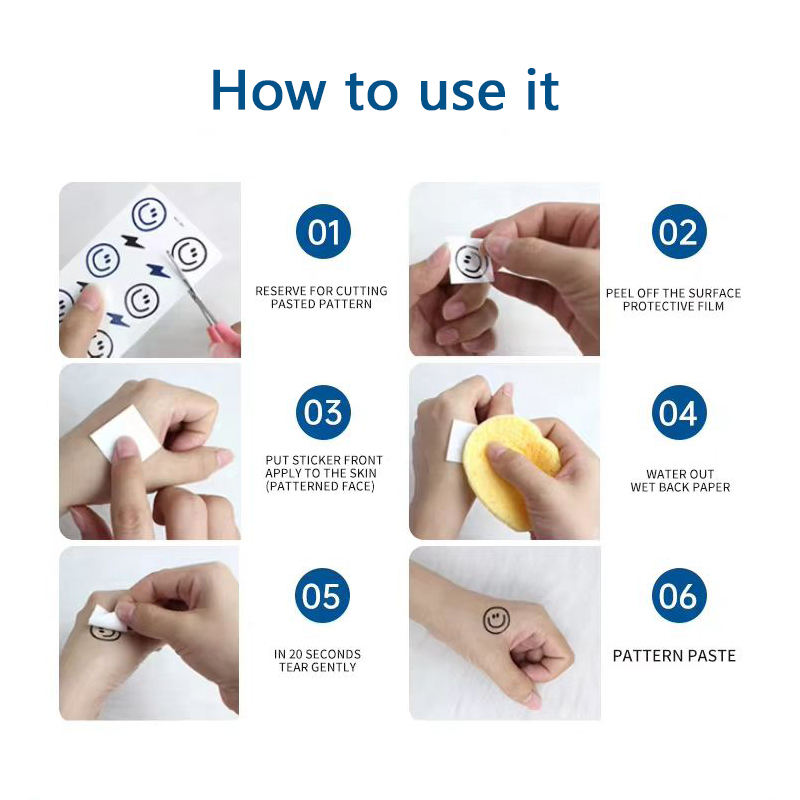 How to use it

01
RESERVE FOR CUTTING PASTED PATTERN

02
PEEL OFF THE SURFACE PROTECTIVE FILM

03
PUT STICKER FRONT APPLY TO THE SKIN (PATTERNED FACE)

04
WATER OUT WET BACK PAPER

05
IN 20 SECONDS TEAR GENTLY

06
PATTERN PASTE