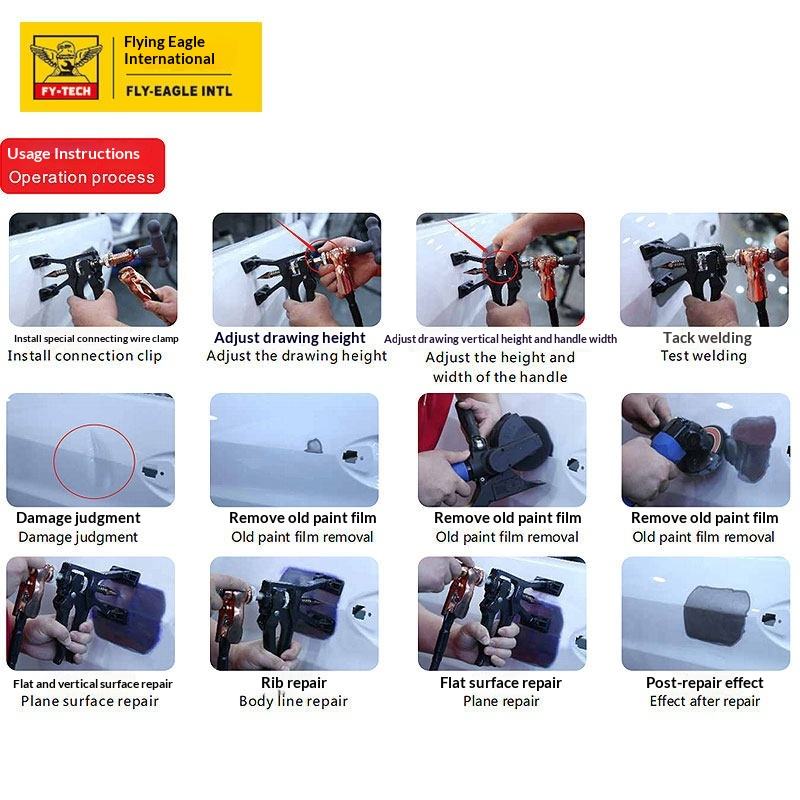 FY-TECH
Flying Eagle International
FLY-EAGLE INTL

Usage Instructions
Operation process

Install special connecting wire clamp
Install connection clip

Adjust drawing height
Adjust the drawing height

Adjust drawing vertical height and handle width
Adjust the height and width of the handle

Tack welding
Test welding

Damage judgment
Damage judgment

Remove old paint film
Old paint film removal

Remove old paint film
Old paint film removal

Remove old paint film
Old paint film removal

Flat and vertical surface repair
Plane surface repair

Rib repair
Body line repair

Flat surface repair
Plane repair

Post-repair effect
Effect after repair