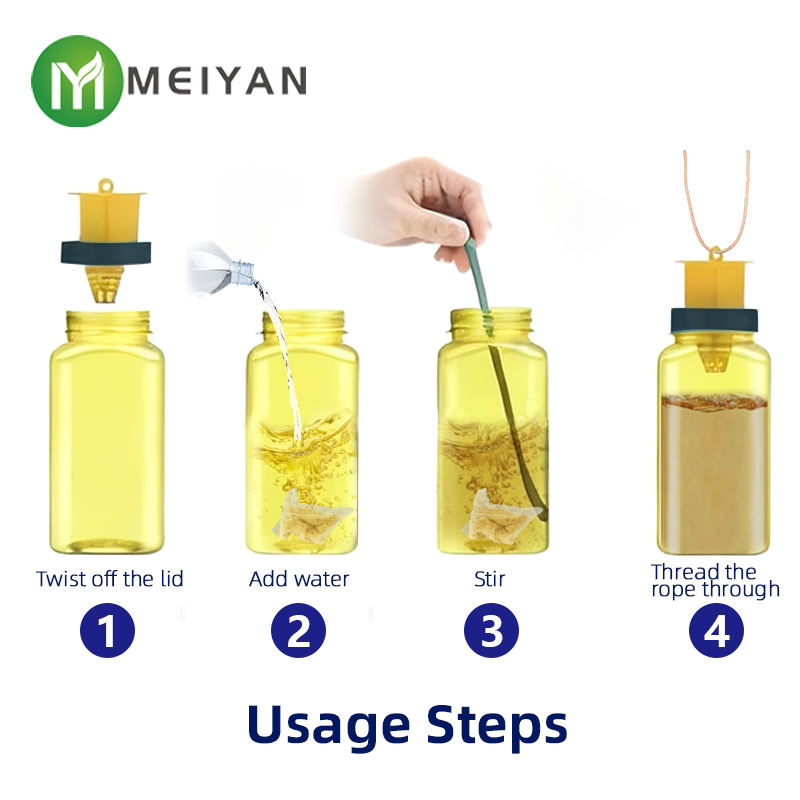 MEIYAN

Twist off the lid
1

Add water
2

Stir
3

Thread the rope through
4

Usage Steps