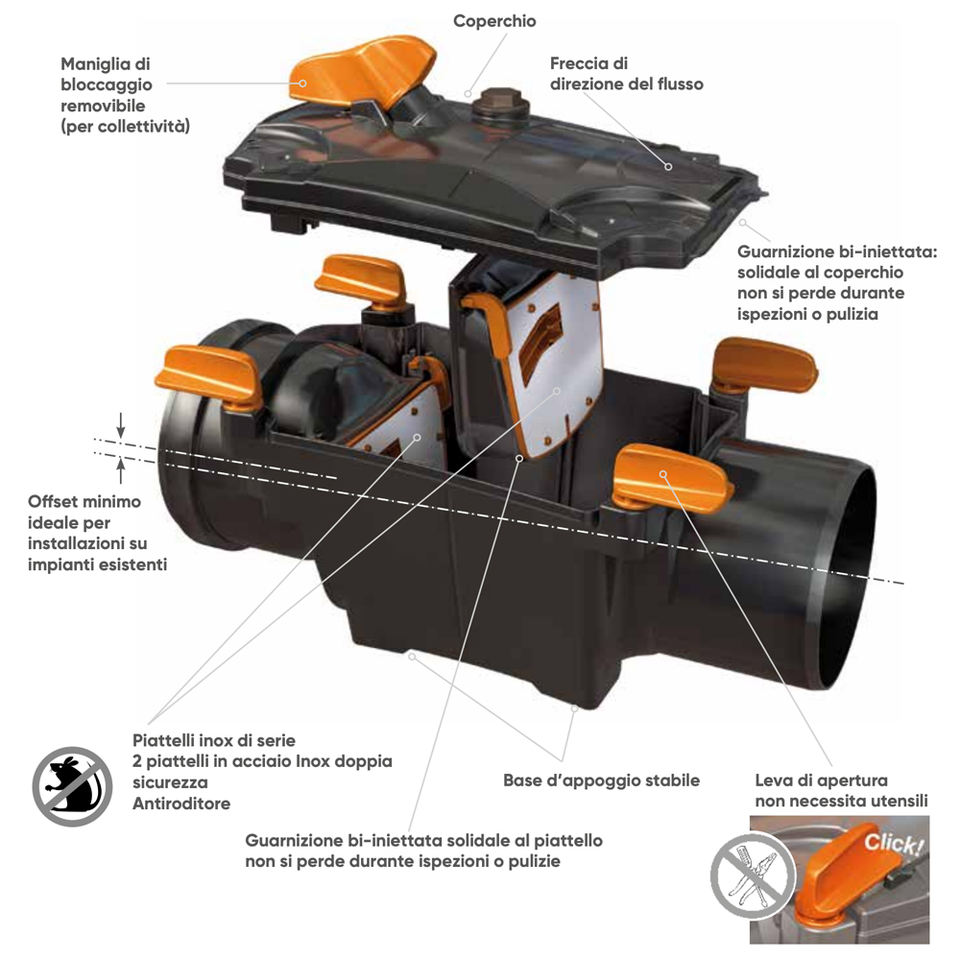 Coperchio

Maniglia di bloccaggio removibile (per collettività)

Freccia di direzione del flusso

Guarnizione bi-iniettata: solidale al coperchio non si perde durante ispezioni o pulizia

Offset minimo ideale per installazioni su impianti esistenti

Piattelli inox di serie
2 piattelli in acciaio Inox doppia sicurezza
Antiroditore

Base d'appoggio stabile

Leva di apertura non necessita utensili

Guarnizione bi-iniettata solidale al piattello non si perde durante ispezioni o pulizie

Click!