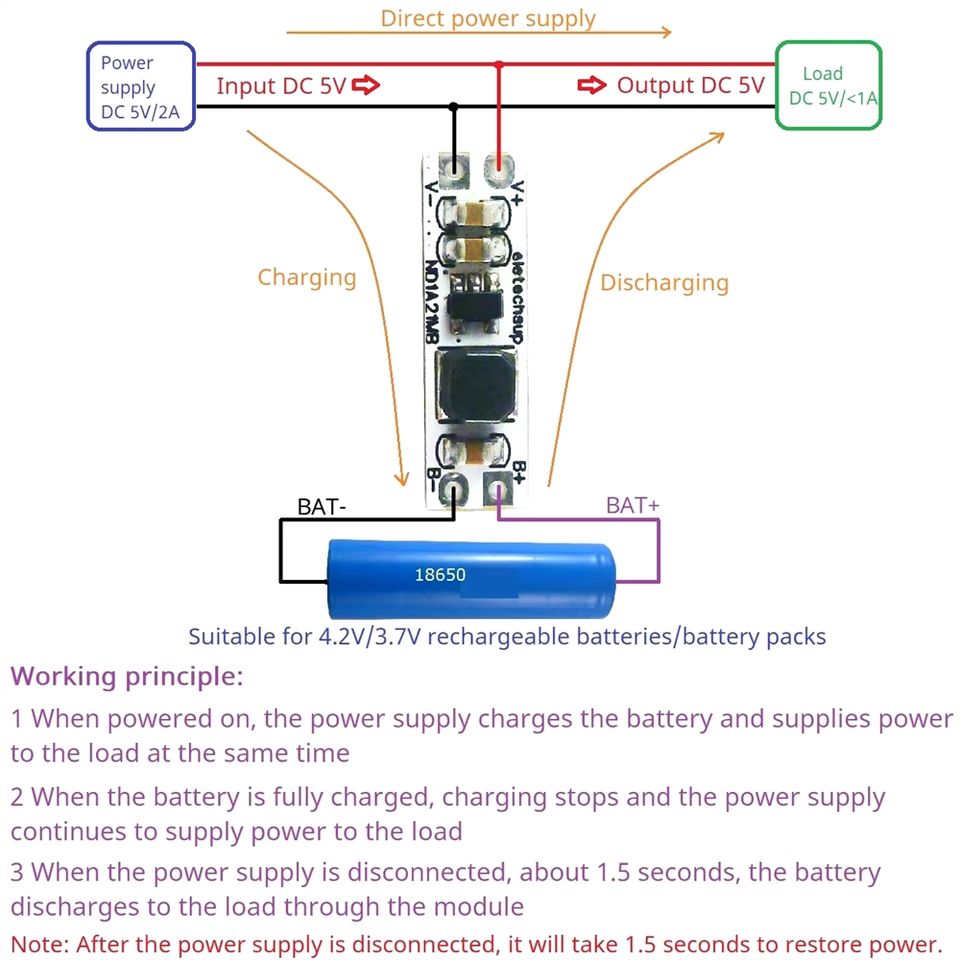 Direct power supply

Power supply DC 5V/2A

Input DC 5V

Output DC 5V

Load DC 5V/<1A

V-

V+

ND1A21MB

eletechsup

Charging

Discharging

B-

B+

BAT-

BAT+

18650

Suitable for 4.2V/3.7V rechargeable batteries/battery packs

Working principle:

1 When powered on, the power supply charges the battery and supplies power to the load at the same time

2 When the battery is fully charged, charging stops and the power supply continues to supply power to the load

3 When the power supply is disconnected, about 1.5 seconds, the battery discharges to the load through the module

Note: After the power supply is disconnected, it will take 1.5 seconds to restore power.