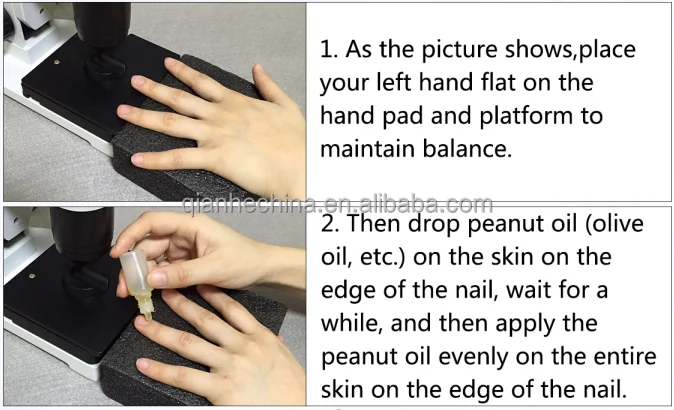 1. As the picture shows,place your left hand flat on the hand pad and platform to maintain balance.

qianhechina.en.alibaba.com

2. Then drop peanut oil (olive oil, etc.) on the skin on the edge of the nail, wait for a while, and then apply the peanut oil evenly on the entire skin on the edge of the nail.