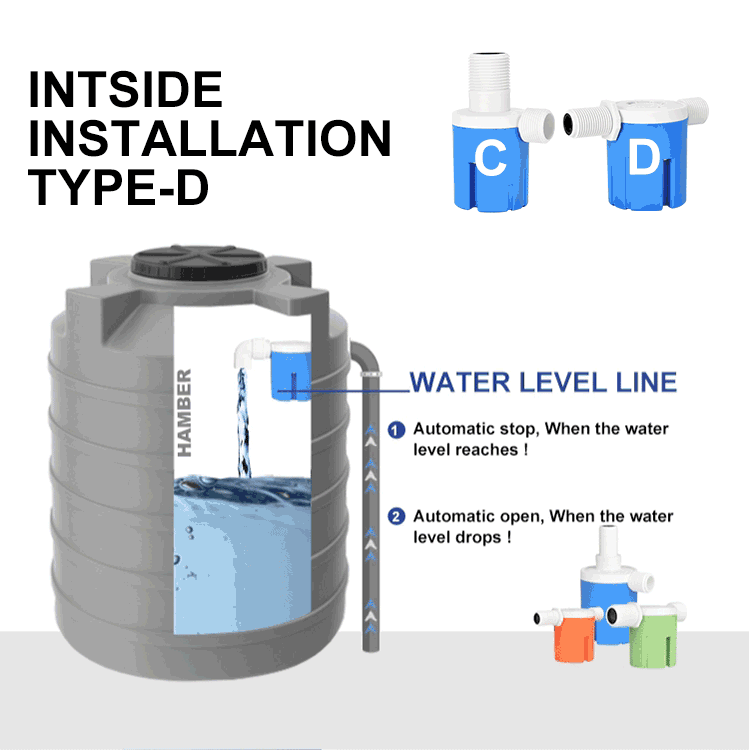 INTSIDE INSTALLATION TYPE-D

C

D

HAMBER

WATER LEVEL LINE

1 Automatic stop, When the water level reaches !

2 Automatic open, When the water level drops !