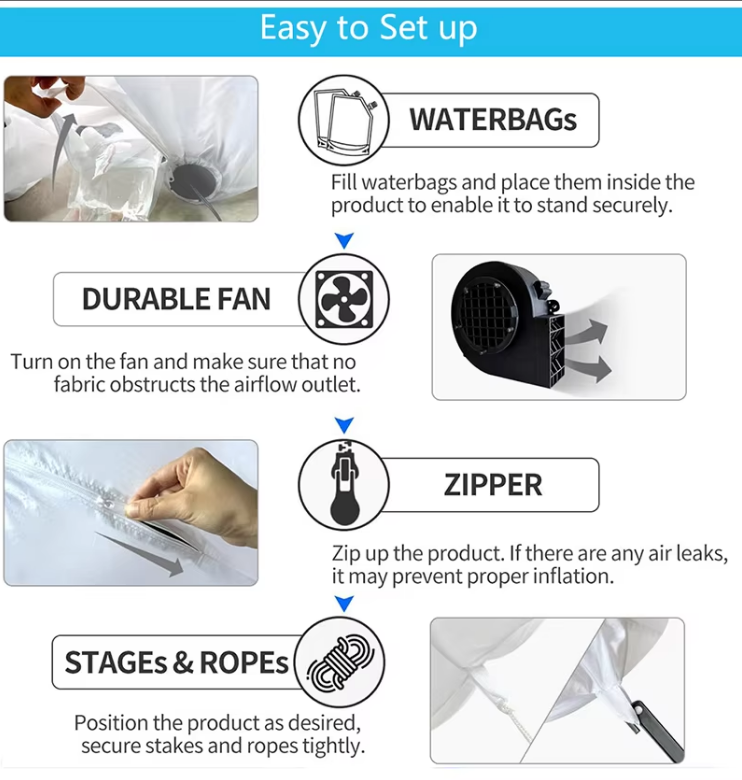 Easy to Set up

WATERBAGs

Fill waterbags and place them inside the product to enable it to stand securely.

DURABLE FAN

Turn on the fan and make sure that no fabric obstructs the airflow outlet.

ZIPPER

Zip up the product. If there are any air leaks, it may prevent proper inflation.

STAGEs & ROPEs

Position the product as desired, secure stakes and ropes tightly.